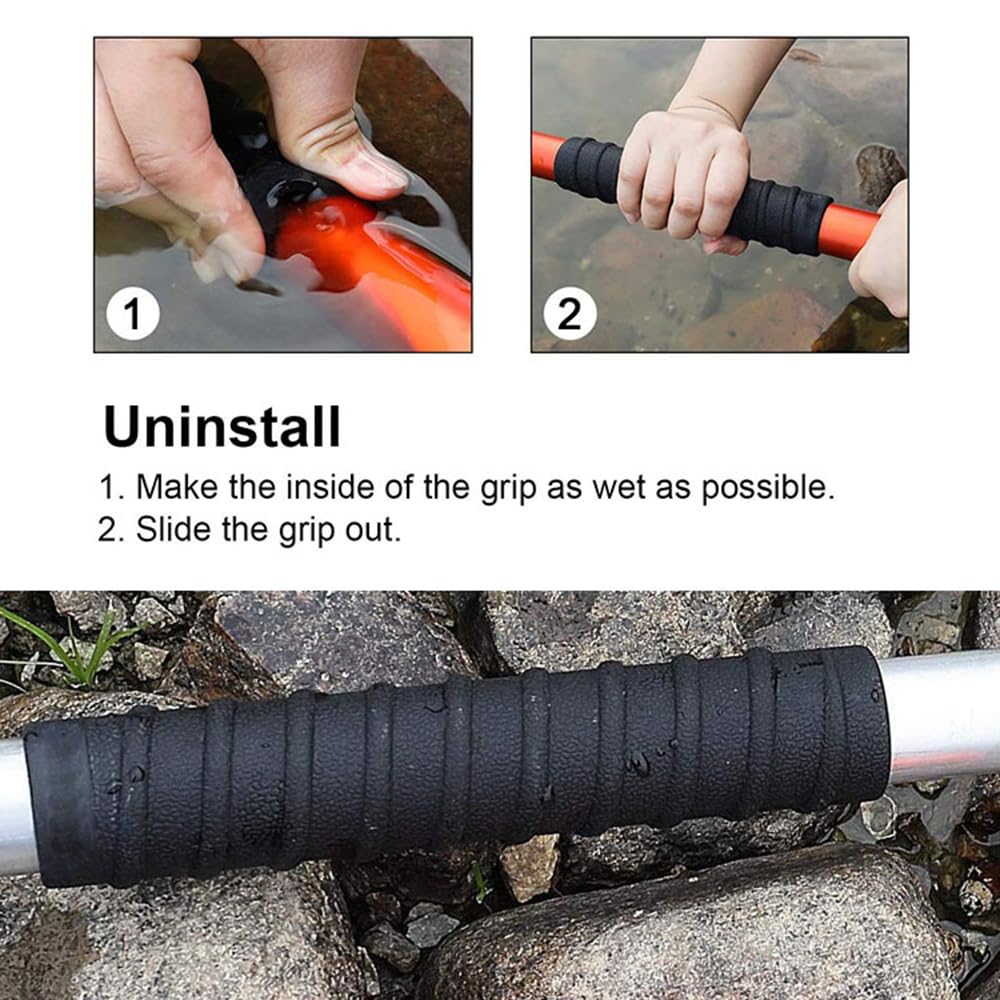 1

2

Uninstall

1. Make the inside of the grip as wet as possible.
2. Slide the grip out.