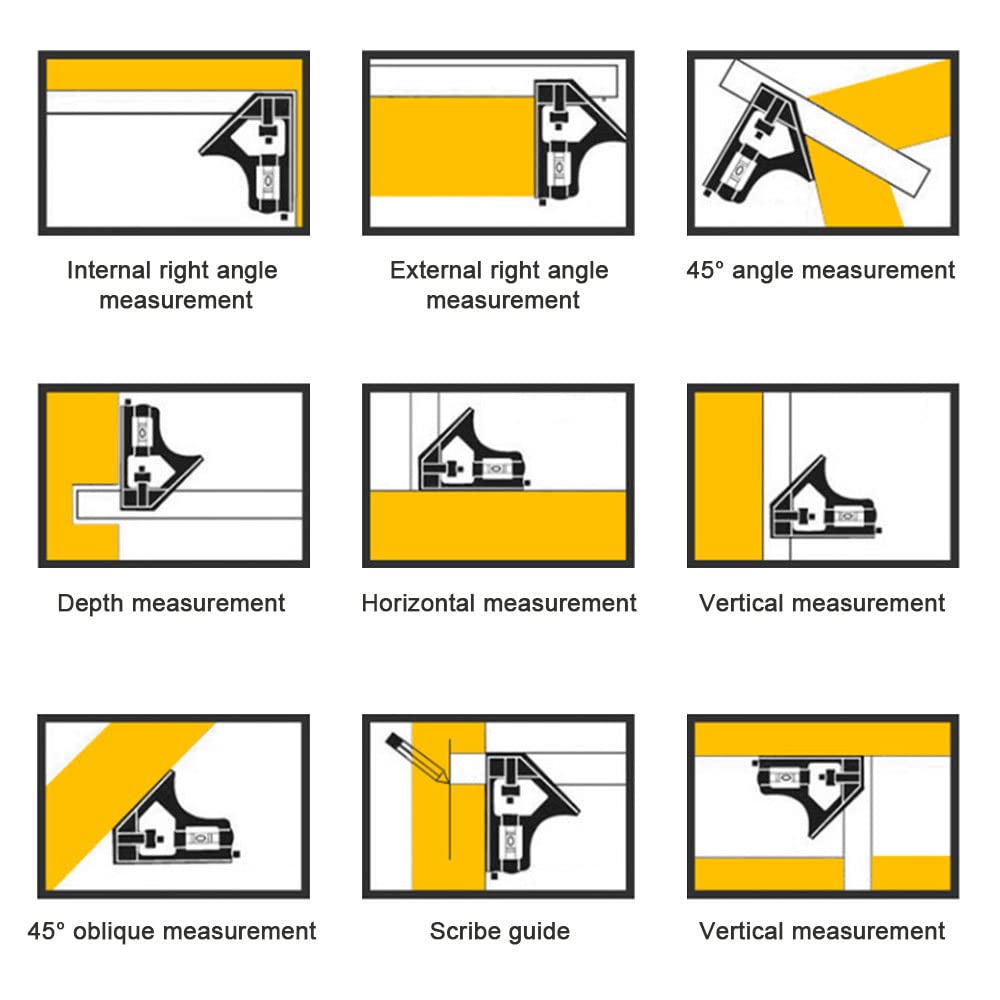 Internal right angle measurement

External right angle measurement

45° angle measurement

Depth measurement

Horizontal measurement

Vertical measurement

45° oblique measurement

Scribe guide

Vertical measurement