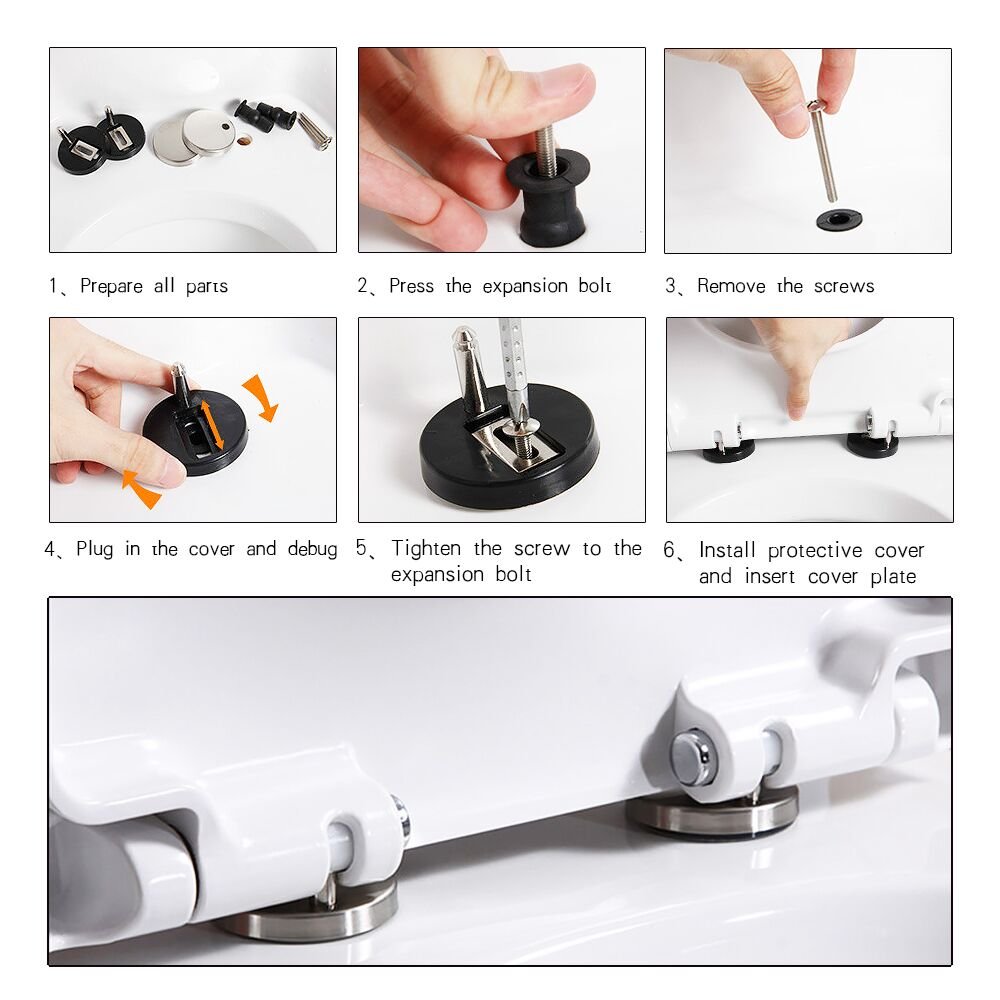 1、Prepare all parts

2、Press the expansion bolt

3、Remove the screws

4、Plug in the cover and debug

5、Tighten the screw to the expansion bolt

6、Install protective cover and insert cover plate