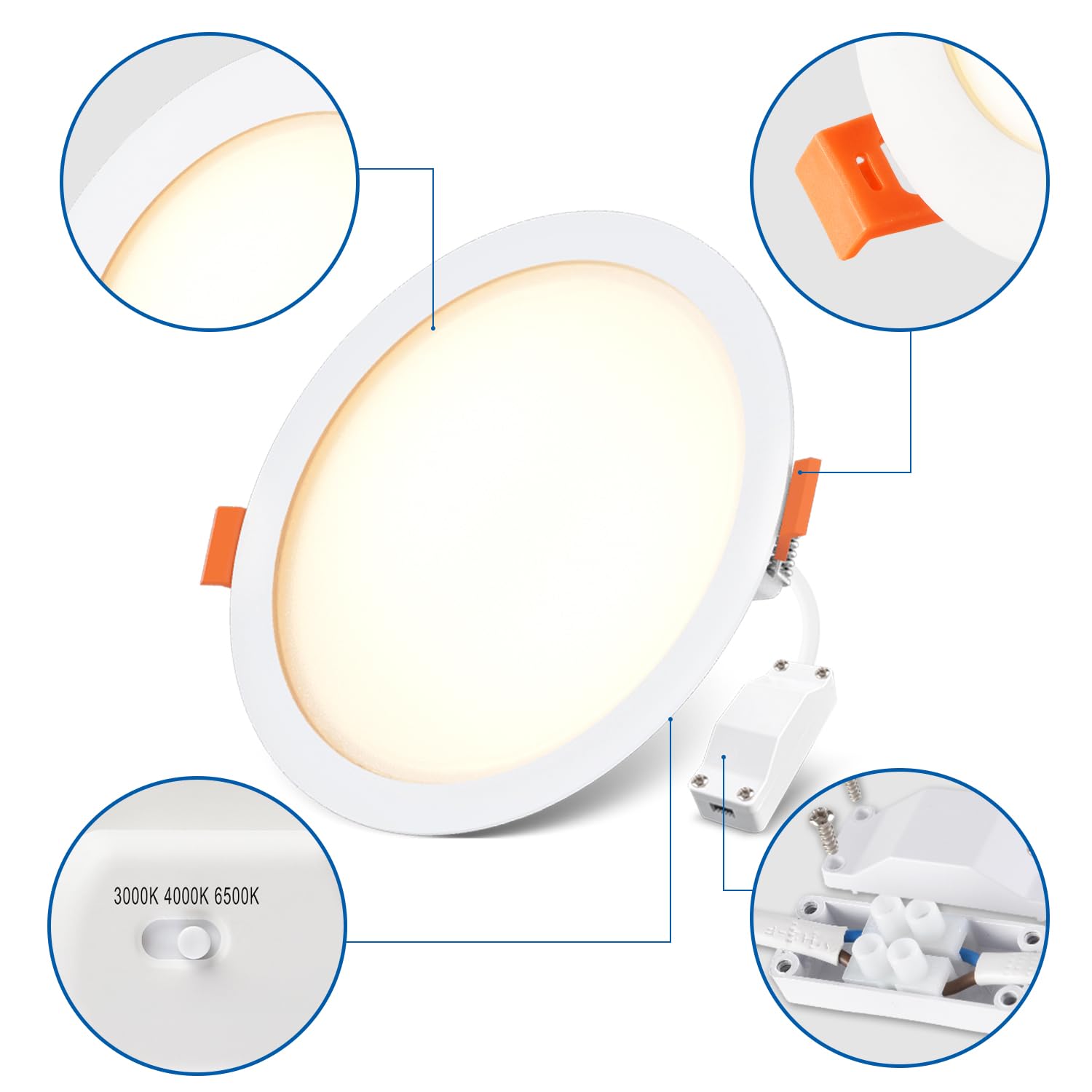 3000K 4000K 6500K