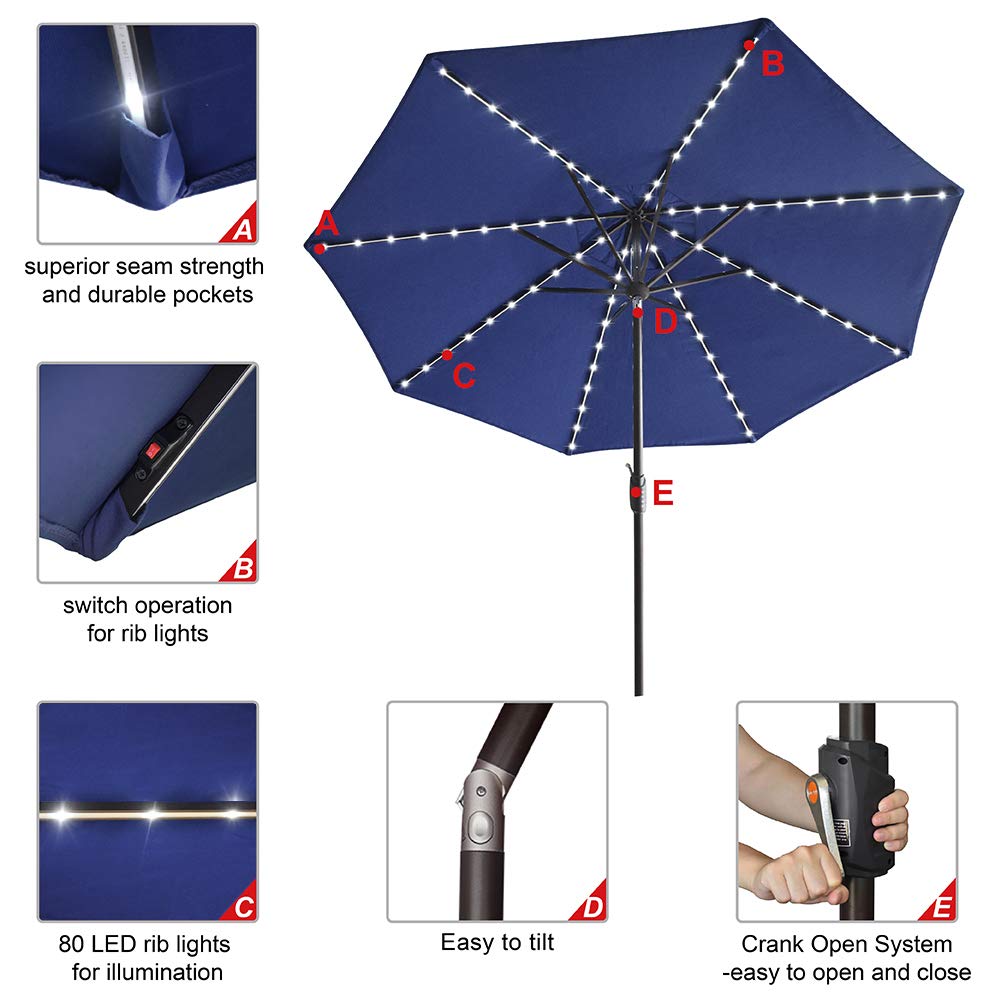 A
superior seam strength and durable pockets

B
switch operation for rib lights

C
80 LED rib lights for illumination

B
A
D
C
E

D
Easy to tilt

E
Crank Open System -easy to open and close