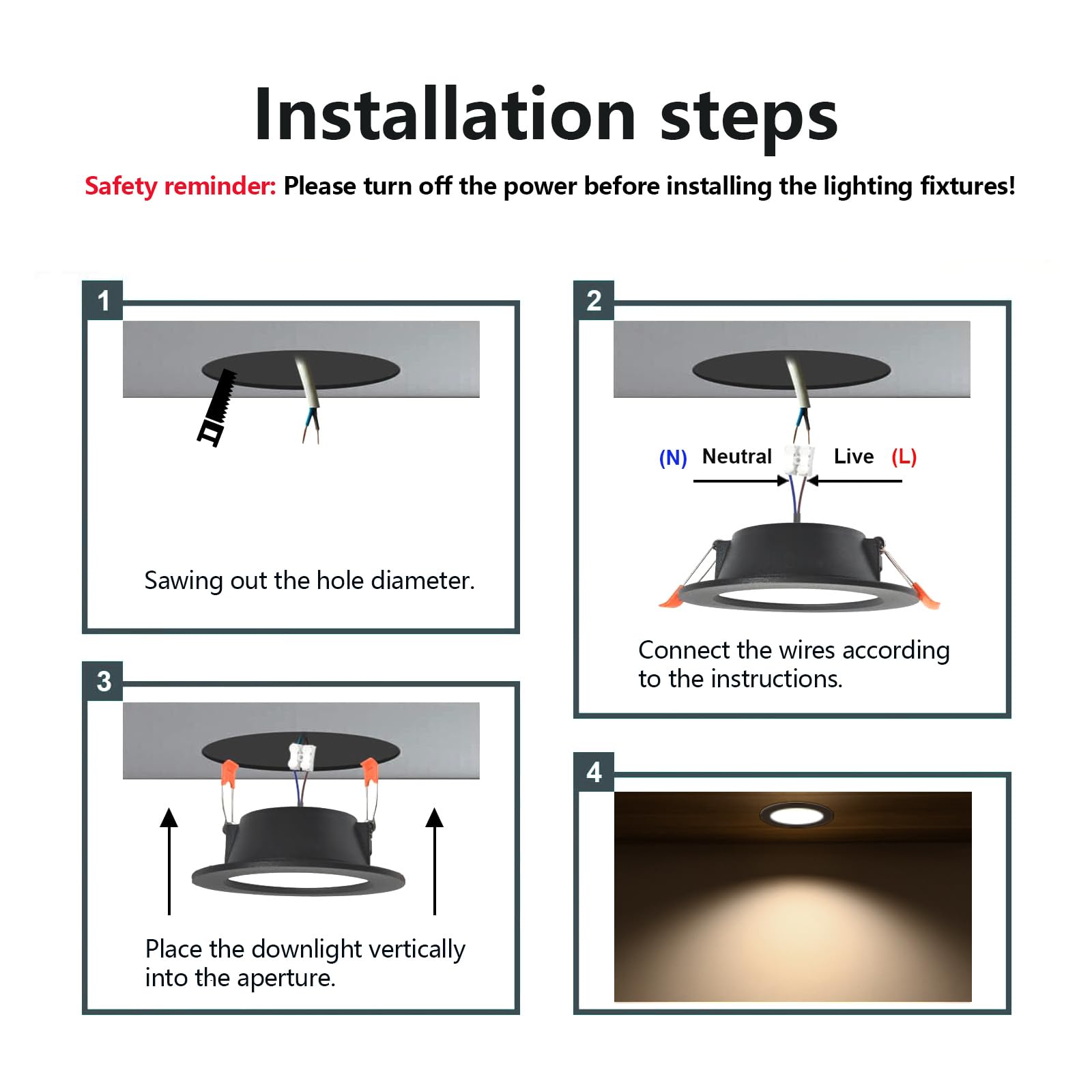 Installation steps

Safety reminder: Please turn off the power before installing the lighting fixtures!

1

Sawing out the hole diameter.

2

(N) Neutral Live (L)

Connect the wires according to the instructions.

3

Place the downlight vertically into the aperture.

4