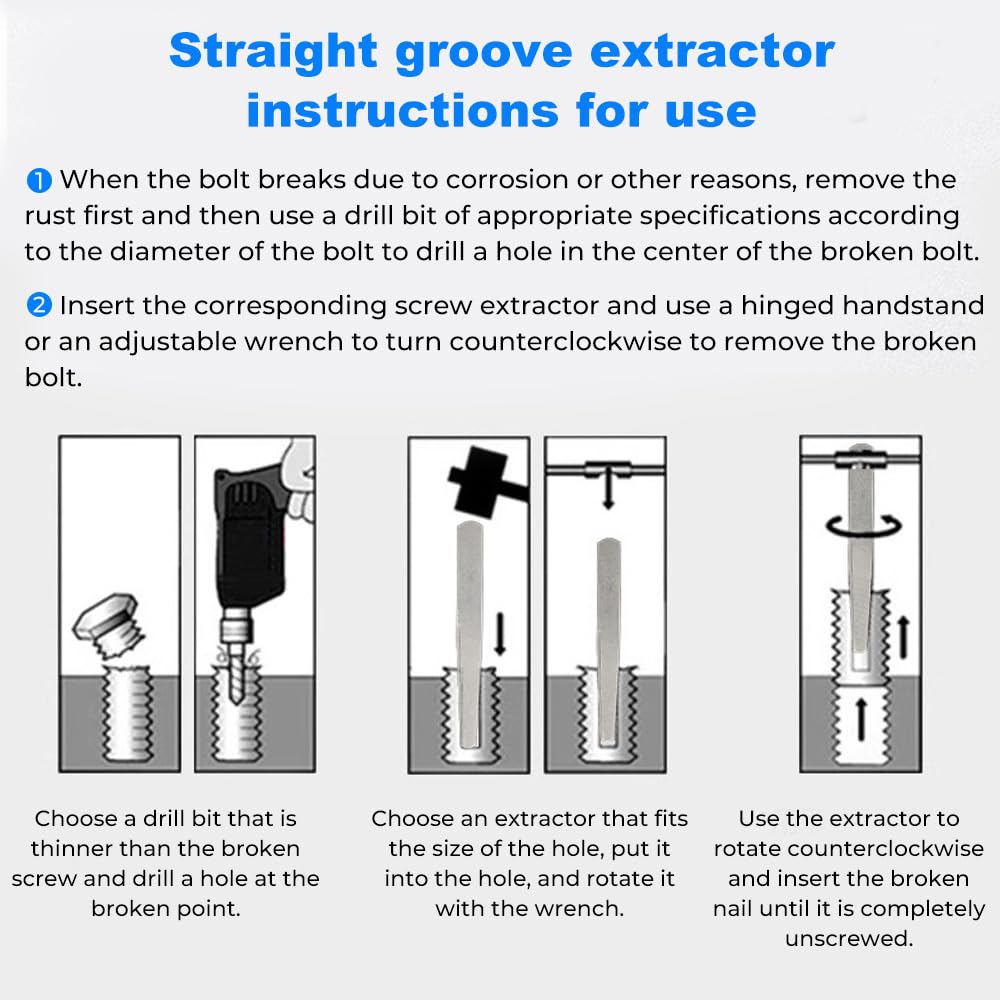 Straight groove extractor instructions for use

❶ When the bolt breaks due to corrosion or other reasons, remove the rust first and then use a drill bit of appropriate specifications according to the diameter of the bolt to drill a hole in the center of the broken bolt.

❷ Insert the corresponding screw extractor and use a hinged handstand or an adjustable wrench to turn counterclockwise to remove the broken bolt.

Choose a drill bit that is thinner than the broken screw and drill a hole at the broken point.

Choose an extractor that fits the size of the hole, put it into the hole, and rotate it with the wrench.

Use the extractor to rotate counterclockwise and insert the broken nail until it is completely unscrewed.