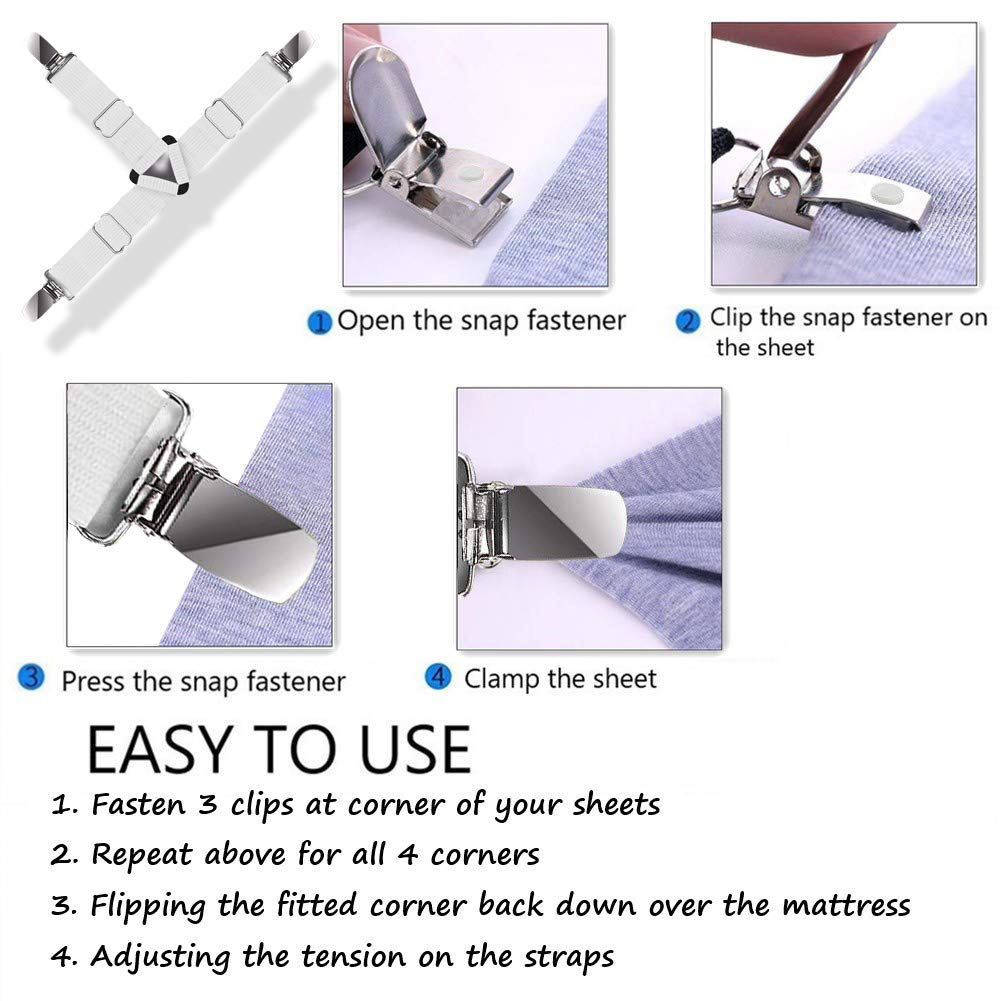 1 Open the snap fastener

2 Clip the snap fastener on the sheet

3 Press the snap fastener

4 Clamp the sheet

EASY TO USE

1. Fasten 3 clips at corner of your sheets

2. Repeat above for all 4 corners

3. Flipping the fitted corner back down over the mattress

4. Adjusting the tension on the straps