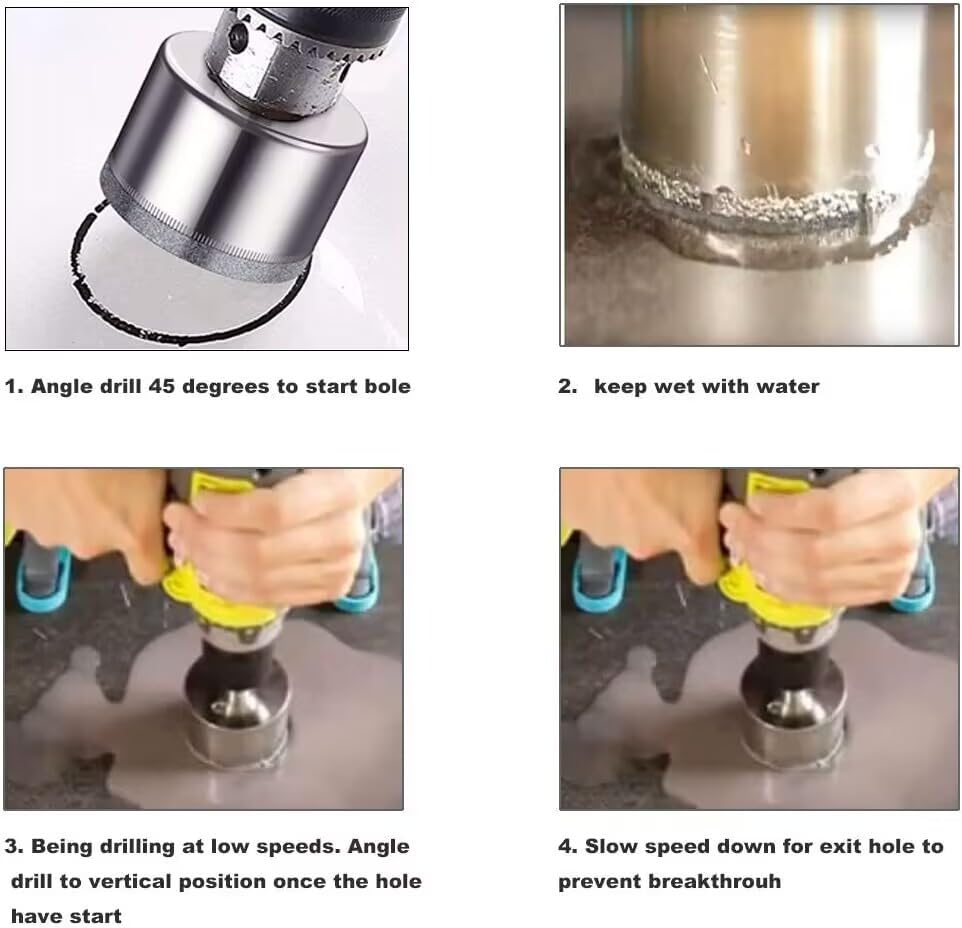 1. Angle drill 45 degrees to start bole

2. keep wet with water

3. Being drilling at low speeds. Angle drill to vertical position once the hole have start

4. Slow speed down for exit hole to prevent breakthrouh