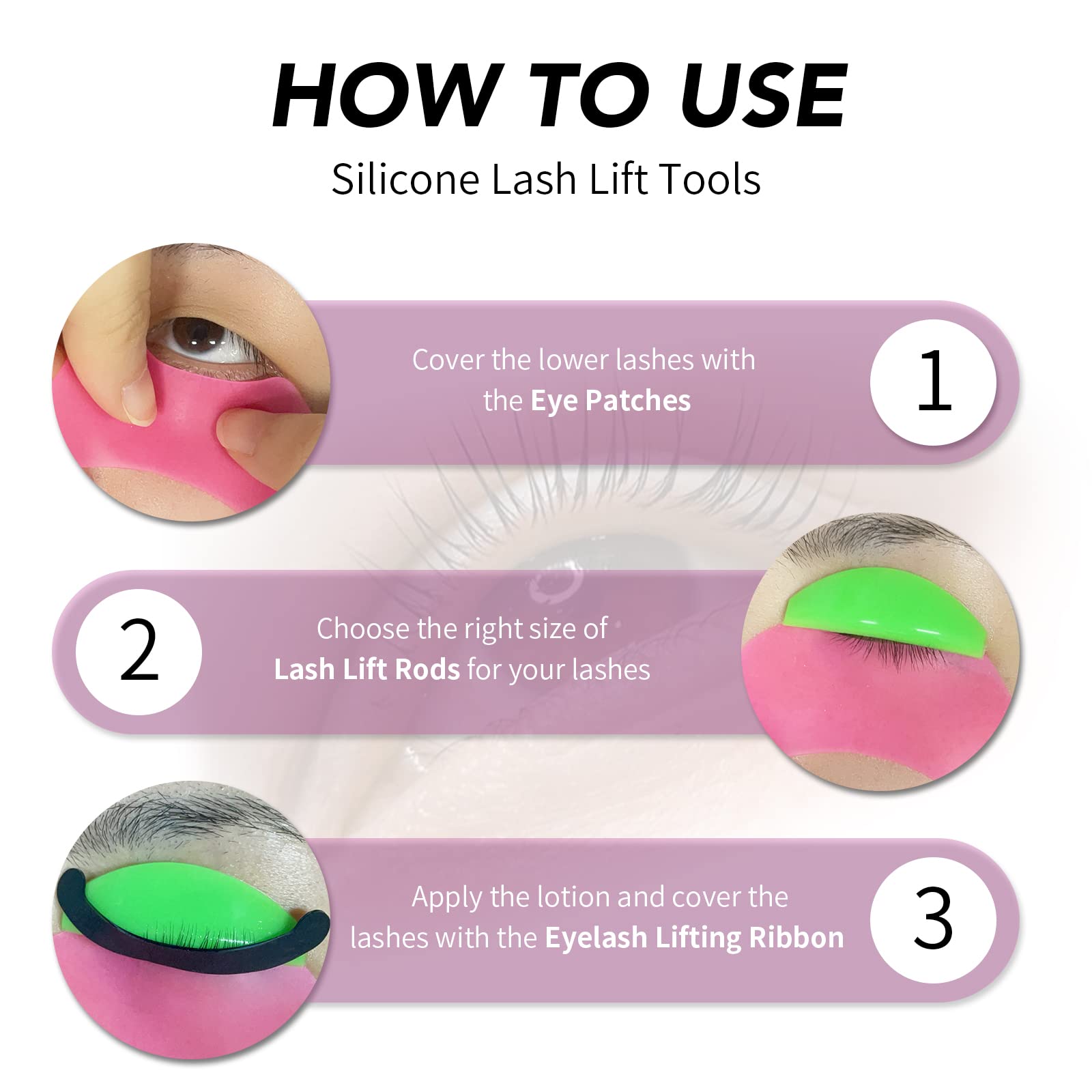 HOW TO USE

Silicone Lash Lift Tools

Cover the lower lashes with the Eye Patches

1

2

Choose the right size of Lash Lift Rods for your lashes

Apply the lotion and cover the lashes with the Eyelash Lifting Ribbon

3