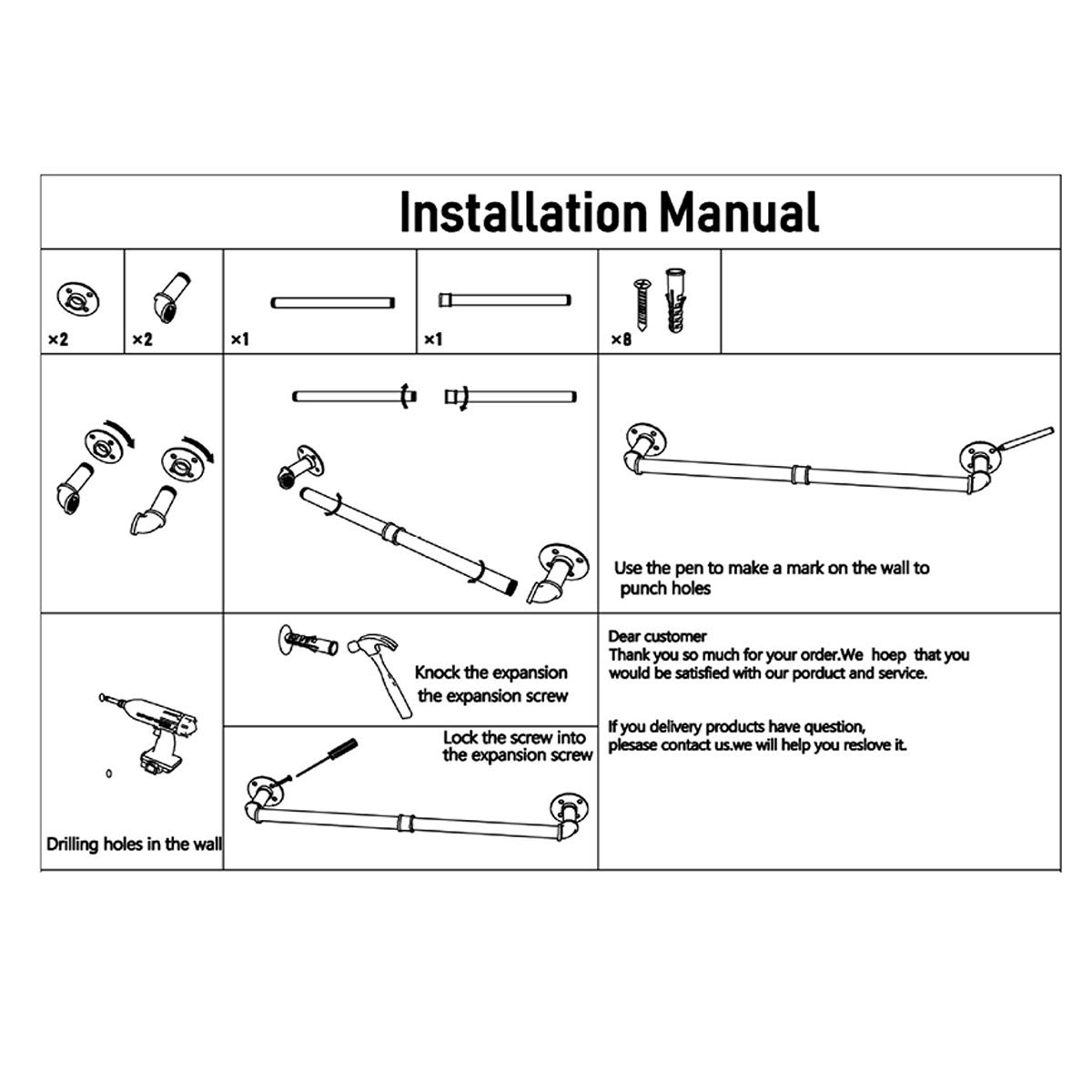 Installation Manual

×2

×2

×1

×1

×8

Use the pen to make a mark on the wall to punch holes

Drilling holes in the wall

Knock the expansion the expansion screw

Lock the screw into the expansion screw

Dear customer
Thank you so much for your order.We hoep that you would be satisfied with our porduct and service.

If you delivery products have question, please contact us.we will help you reslove it.