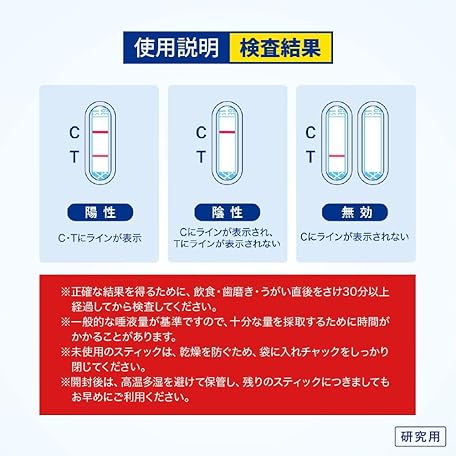 使用説明 検査結果

C
T

陽性

C･Tにラインが表示

C
T

陰性

Cにラインが表示され、Tにラインが表示されない

C
T

無効

Cにラインが表示されない

※正確な結果を得るために、飲食･歯磨き･うがい直後をさけ30分以上経過してから検査してください。
※一般的な唾液量が基準ですので、十分な量を採取するために時間がかかることがあります。
※未使用のスティックは、乾燥を防ぐため、袋に入れチャックをしっかり閉じてください。
※開封後は、高温多湿を避けて保管し、残りのスティックにつきましてもお早めにご利用ください。

研究用