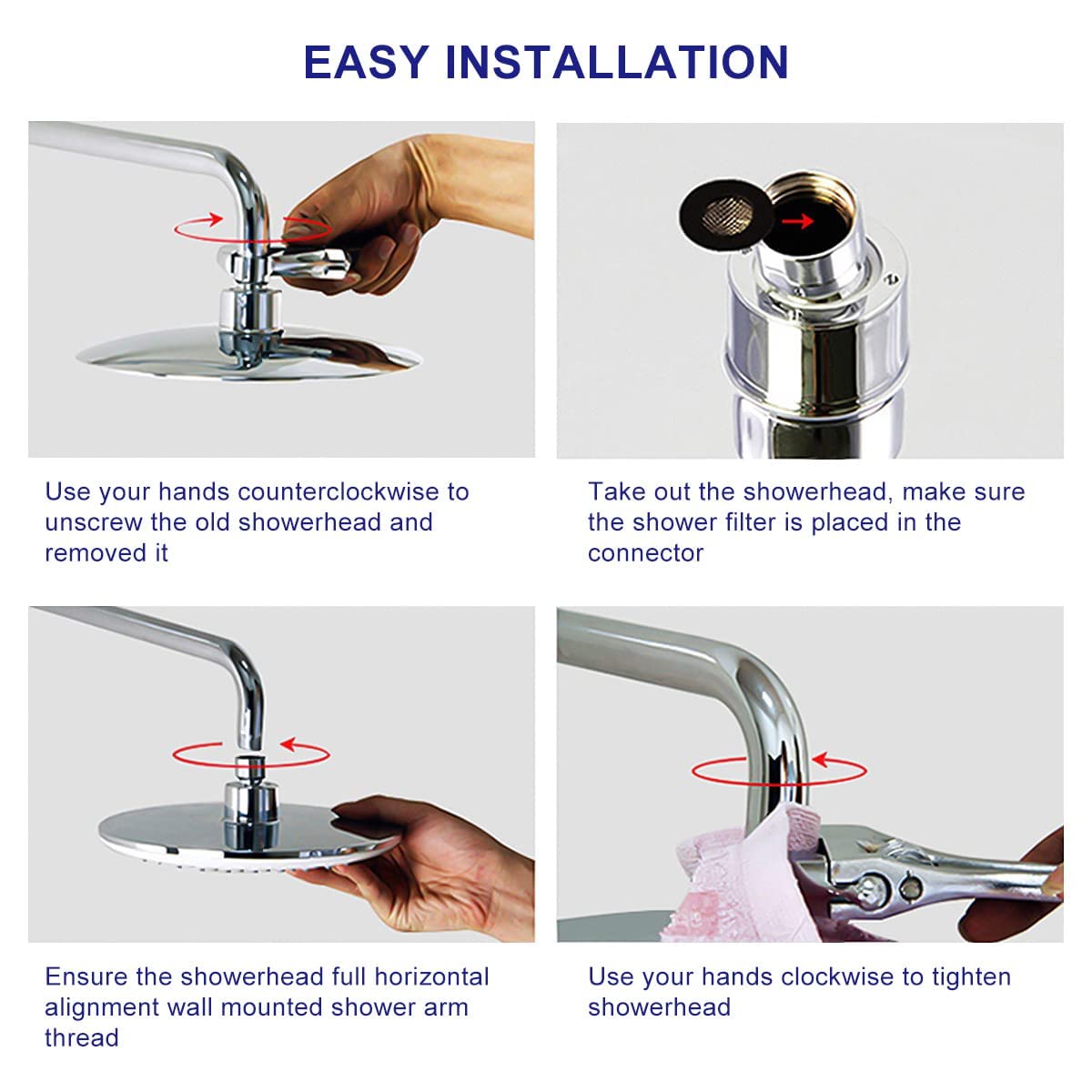 EASY INSTALLATION

Use your hands counterclockwise to unscrew the old showerhead and removed it

Take out the showerhead, make sure the shower filter is placed in the connector

Ensure the showerhead full horizontal alignment wall mounted shower arm thread

Use your hands clockwise to tighten showerhead