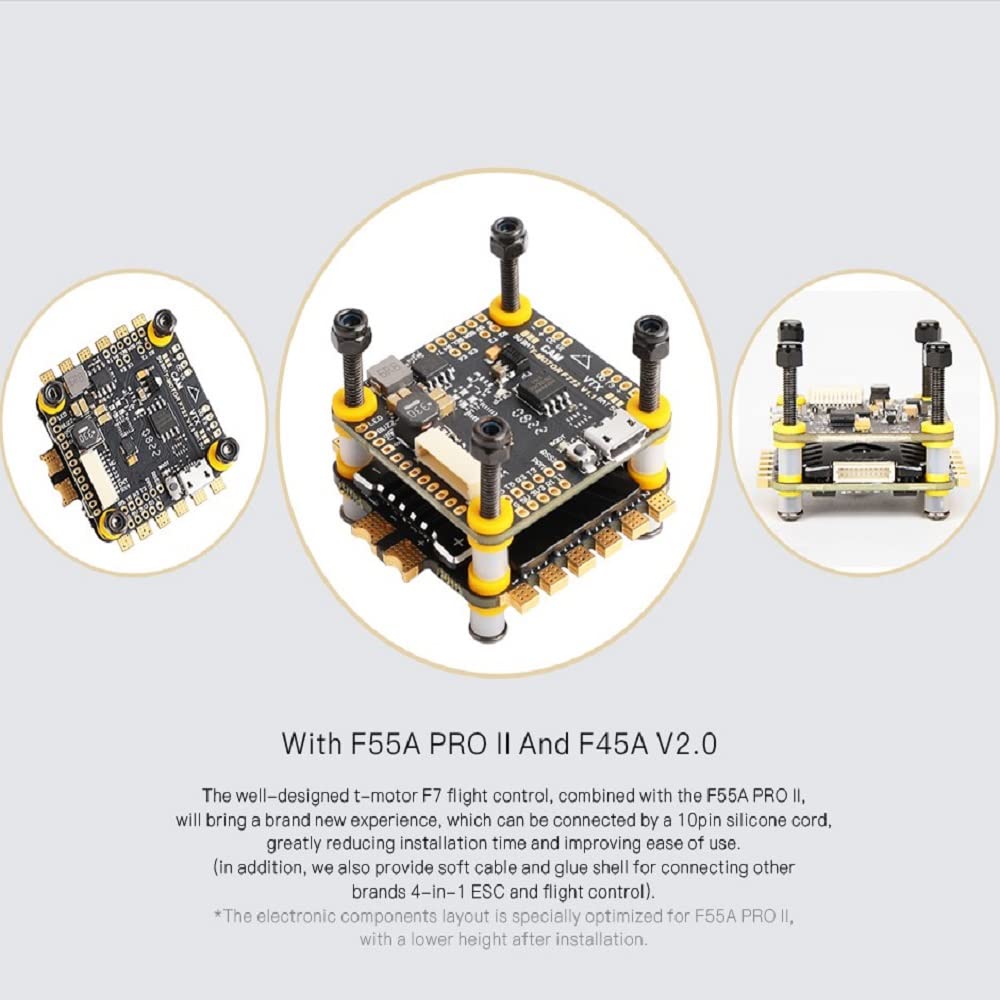 With F55A PRO II And F45A V2.0

The well-designed t-motor F7 flight control, combined with the F55A PRO II, will bring a brand new experience, which can be connected by a 10pin silicone cord, greatly reducing installation time and improving ease of use.
(in addition, we also provide soft cable and glue shell for connecting other brands 4-in-1 ESC and flight control).
*The electronic components layout is specially optimized for F55A PRO II, with a lower height after installation.