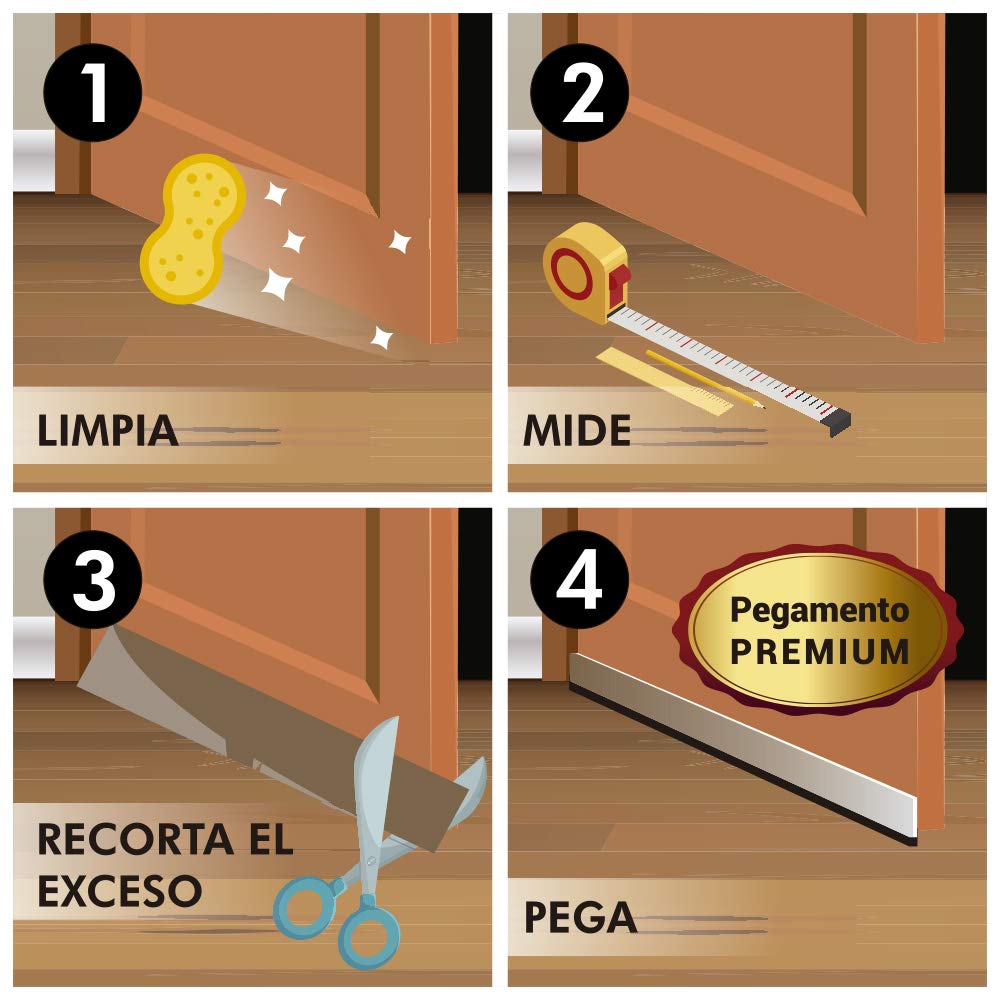 1

LIMPIA

2

MIDE

3

RECORTA EL EXCESO

4

Pegamento PREMIUM

PEGA