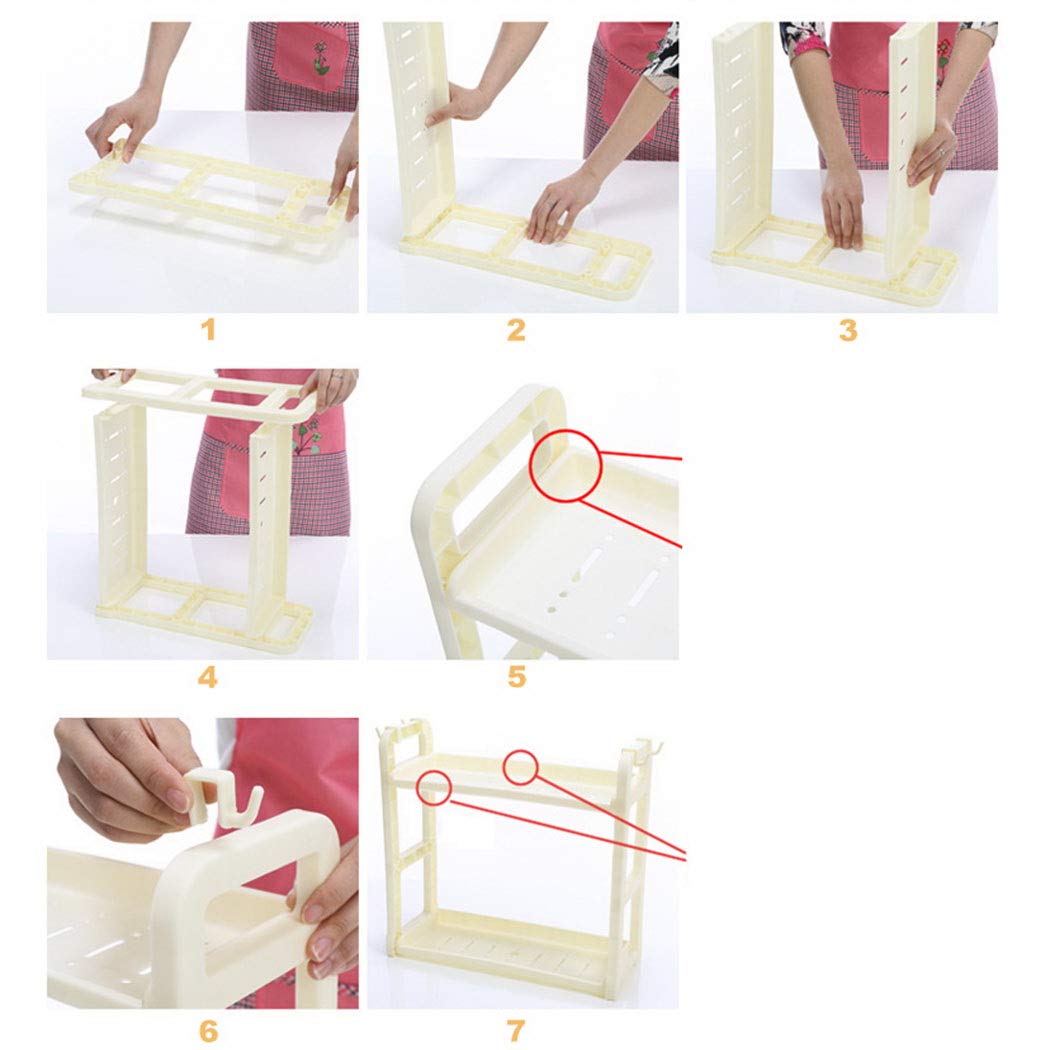 1

2

3

4

5

6

7