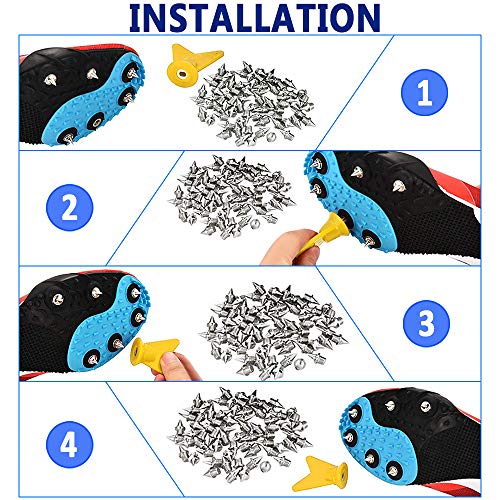 INSTALLATION

1

2

3

4