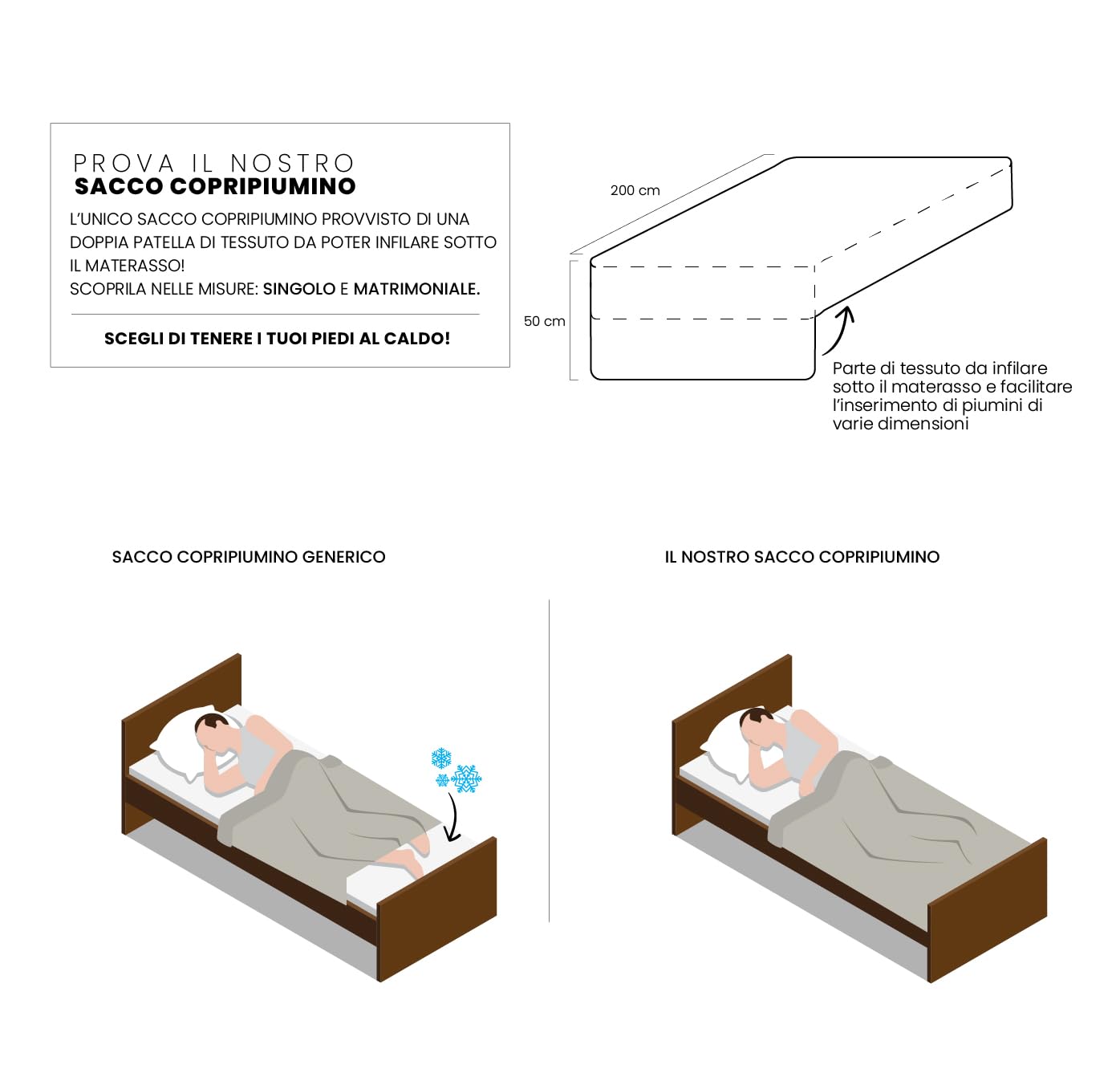 PROVA IL NOSTRO
SACCO COPRIPIUMINO

L'UNICO SACCO COPRIPIUMINO PROVVISTO DI UNA DOPPIA PATELLA DI TESSUTO DA POTER INFILARE SOTTO IL MATERASSO!
SCOPRILA NELLE MISURE: SINGOLO E MATRIMONIALE.

SCEGLI DI TENERE I TUOI PIEDI AL CALDO!

200 cm

50 cm

Parte di tessuto da infilare sotto il materasso e facilitare l'inserimento di piumini di varie dimensioni

SACCO COPRIPIUMINO GENERICO

IL NOSTRO SACCO COPRIPIUMINO