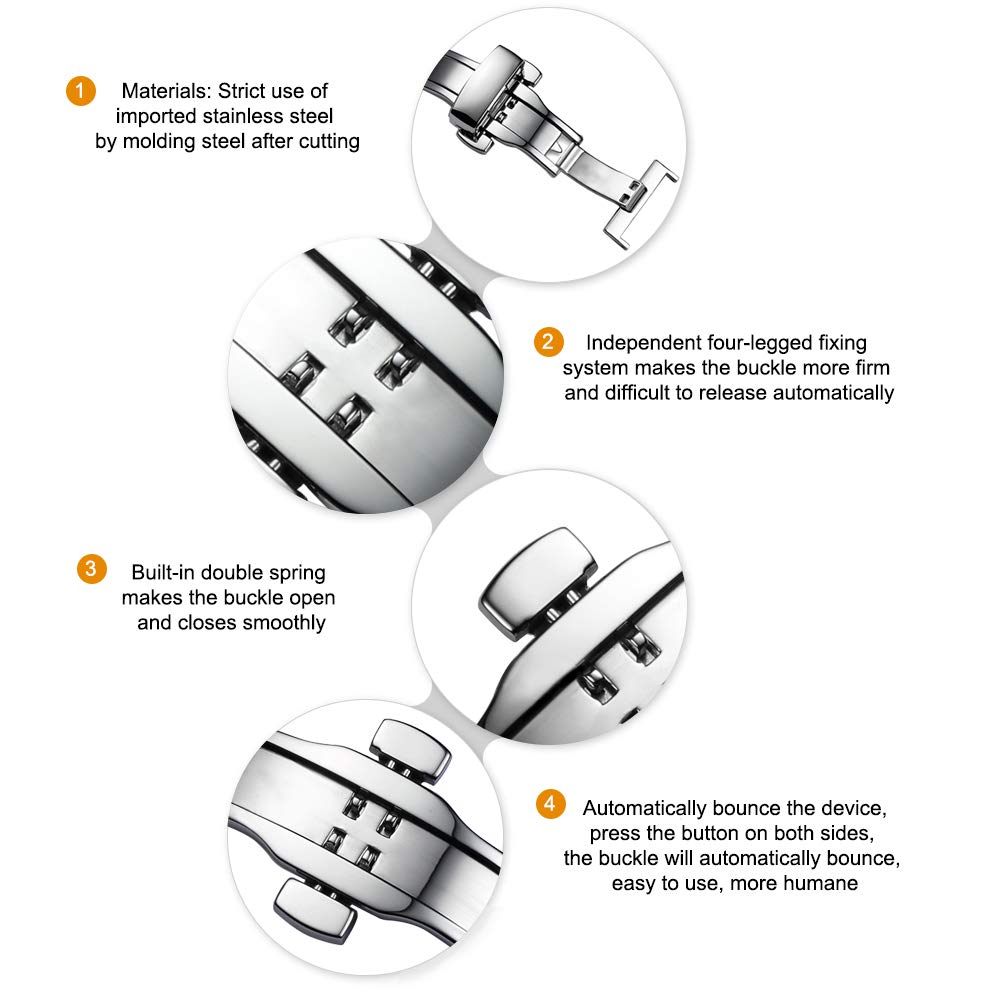 1 Materials: Strict use of imported stainless steel by molding steel after cutting

2 Independent four-legged fixing system makes the buckle more firm and difficult to release automatically

3 Built-in double spring makes the buckle open and closes smoothly

4 Automatically bounce the device, press the button on both sides, the buckle will automatically bounce, easy to use, more humane