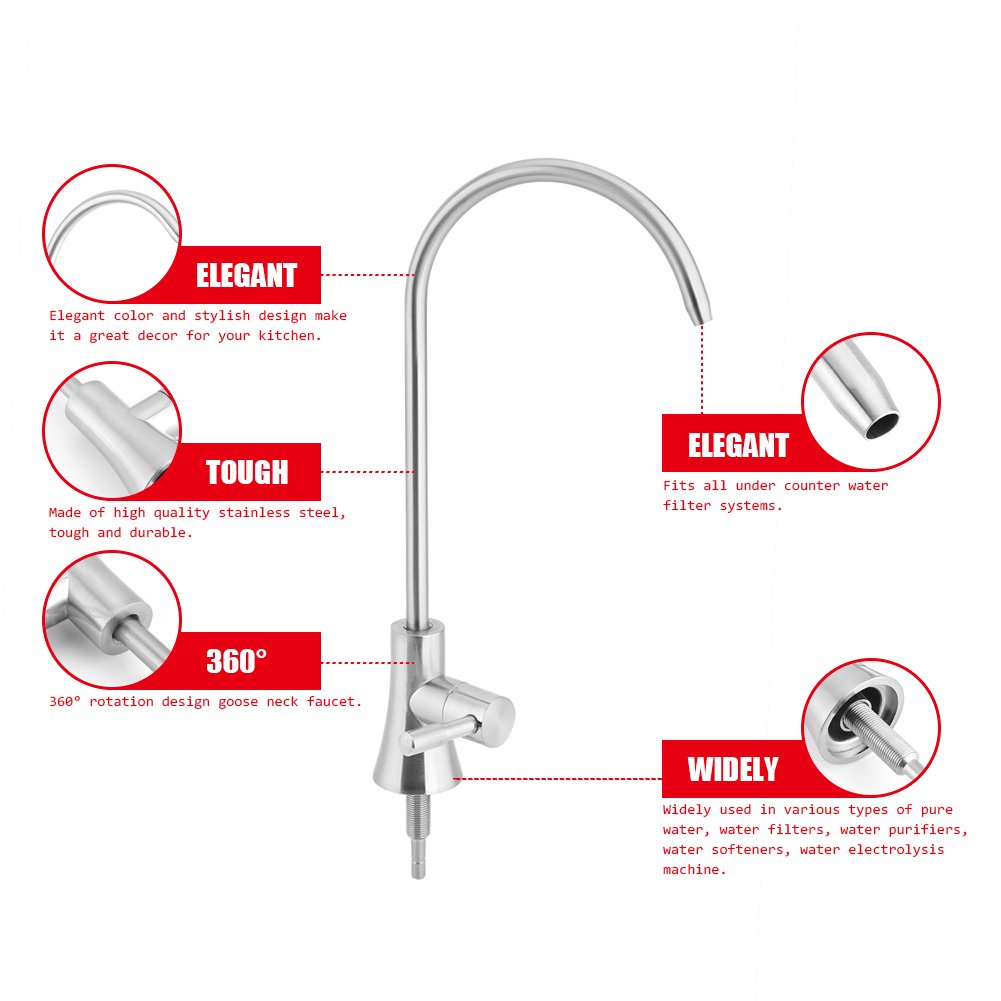 ELEGANT

Elegant color and stylish design make it a great decor for your kitchen.

TOUGH

Made of high quality stainless steel, tough and durable.

360°

360° rotation design goose neck faucet.

ELEGANT

Fits all under counter water filter systems.

WIDELY

Widely used in various types of pure water, water filters, water purifiers, water softeners, water electrolysis machine.