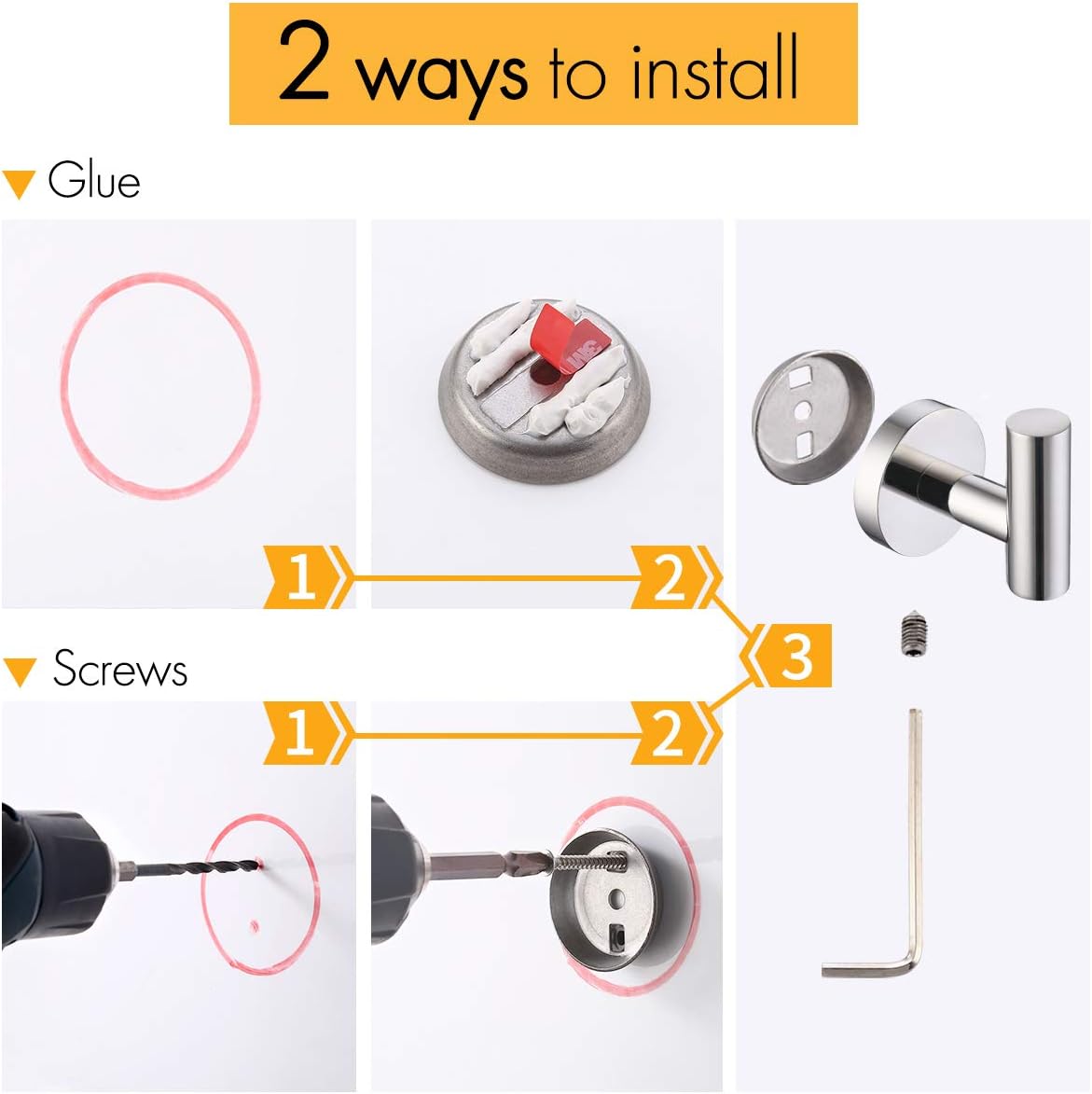 2 ways to install

Glue

3M

1

2

3

Screws

1

2