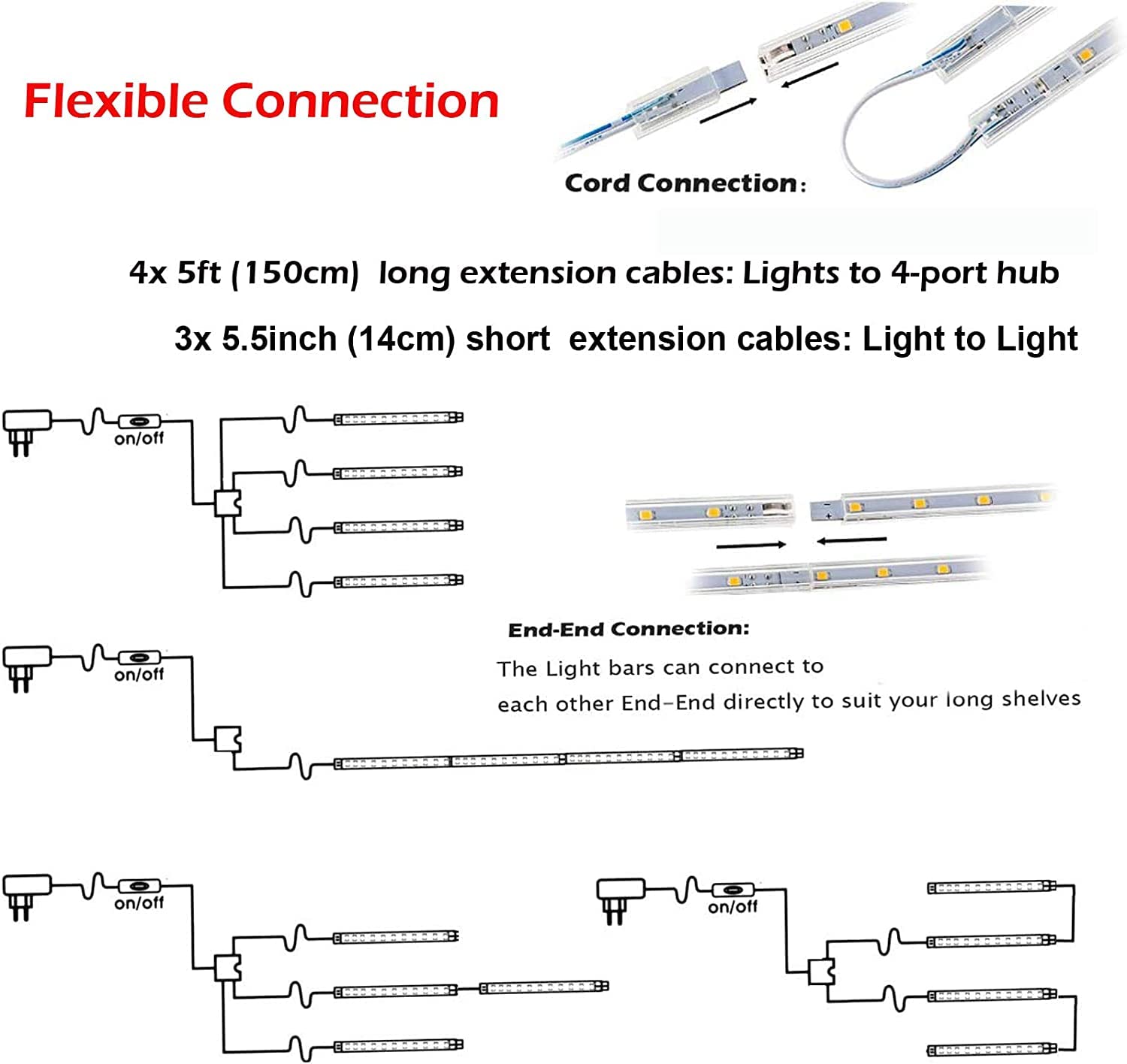 Flexible Connection

Cord Connection:

4x 5ft (150cm) long extension cables: Lights to 4-port hub

3x 5.5inch (14cm) short extension cables: Light to Light

on/off

End-End Connection:

The Light bars can connect to each other End-End directly to suit your long shelves

on/off

on/off

on/off