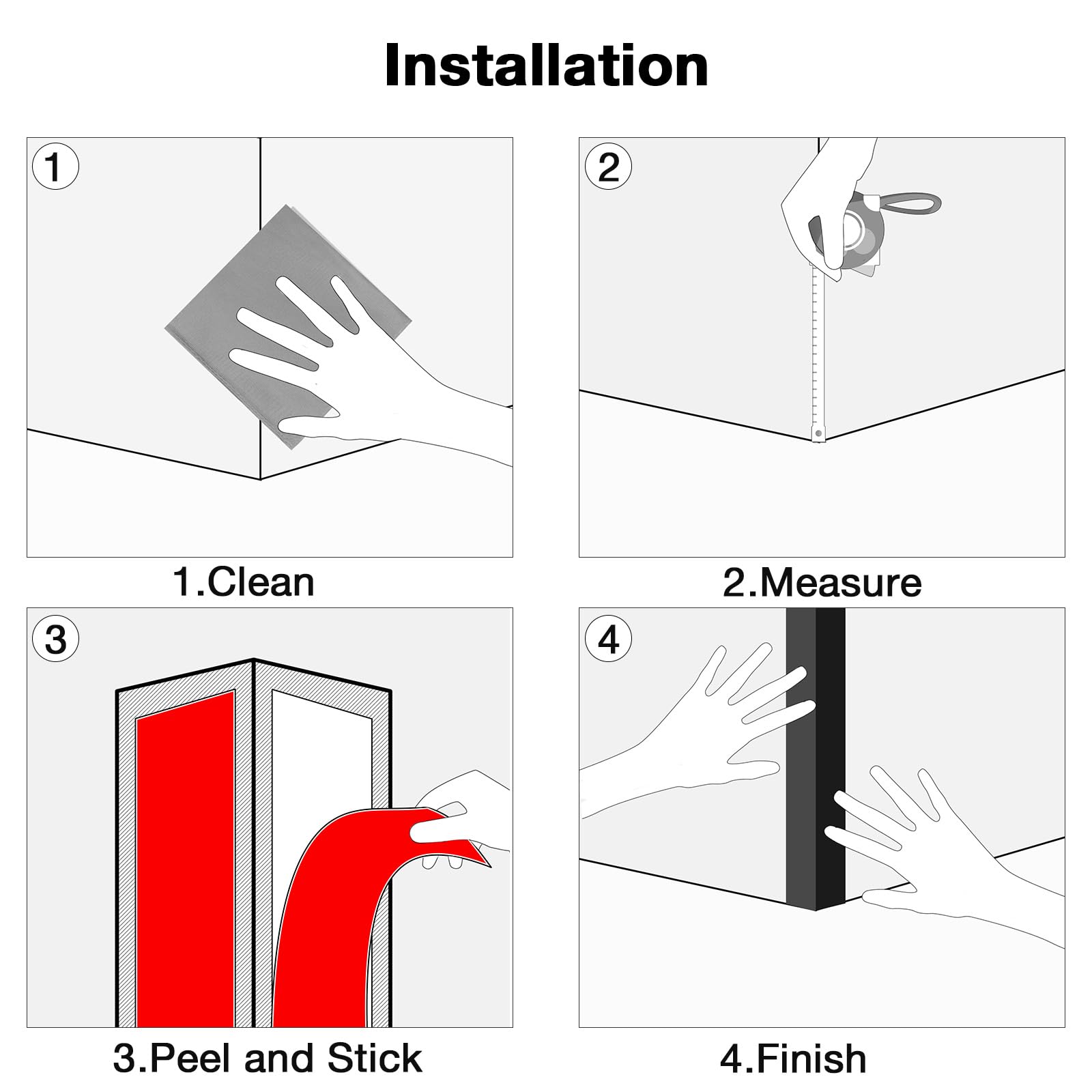 Installation

1

1.Clean

2

2.Measure

3

3.Peel and Stick

4

4.Finish