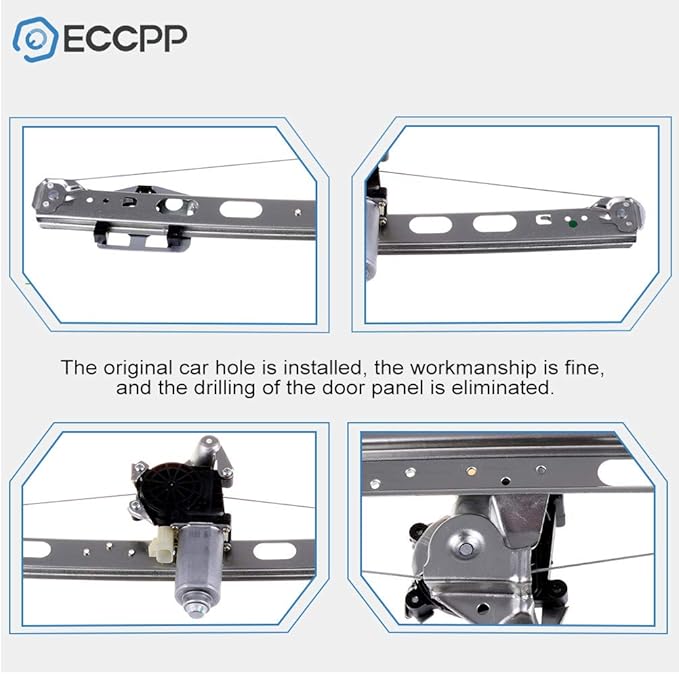 ECCPP

The original car hole is installed, the workmanship is fine, and the drilling of the door panel is eliminated.