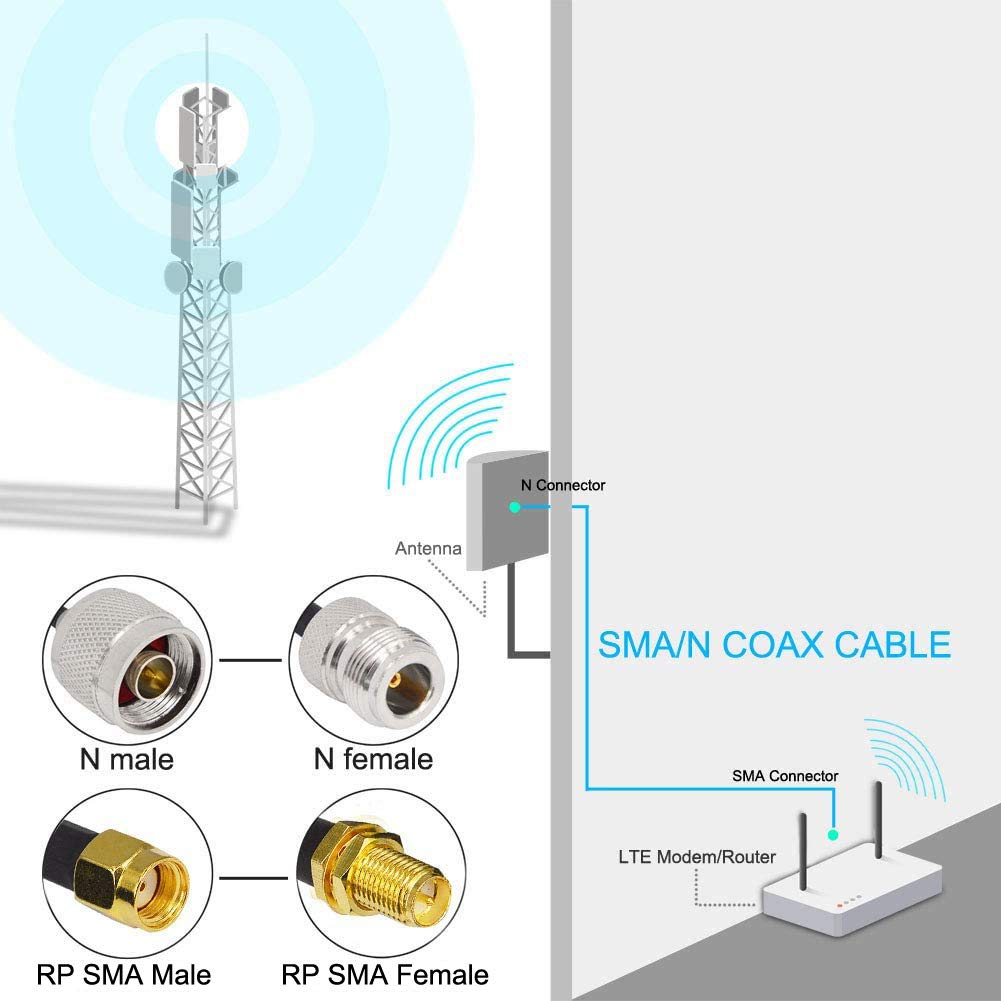 N Connector

Antenna

SMA/N COAX CABLE

N male

N female

SMA Connector

LTE Modem/Router

RP SMA Male

RP SMA Female