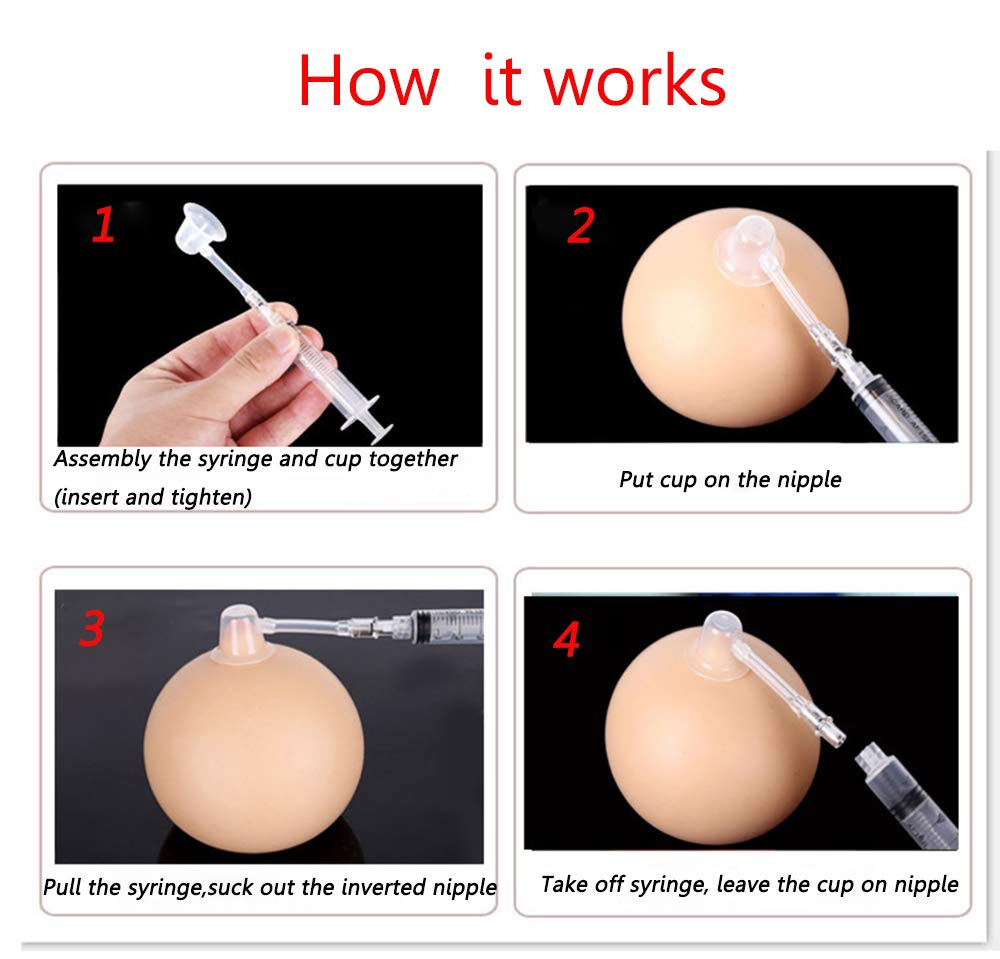 How it works

1

Assembly the syringe and cup together (insert and tighten)

2

Put cup on the nipple

3

Pull the syringe,suck out the inverted nipple

4

Take off syringe, leave the cup on nipple