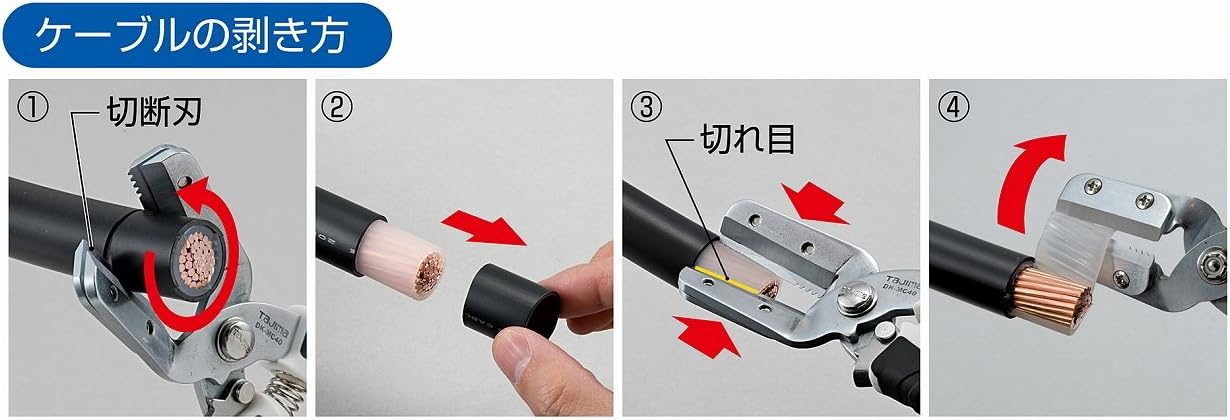 ケーブルの剥き方

①
切断刃
TAJIMA
DK-MC40

②

③
切れ目
DK-MC40

④