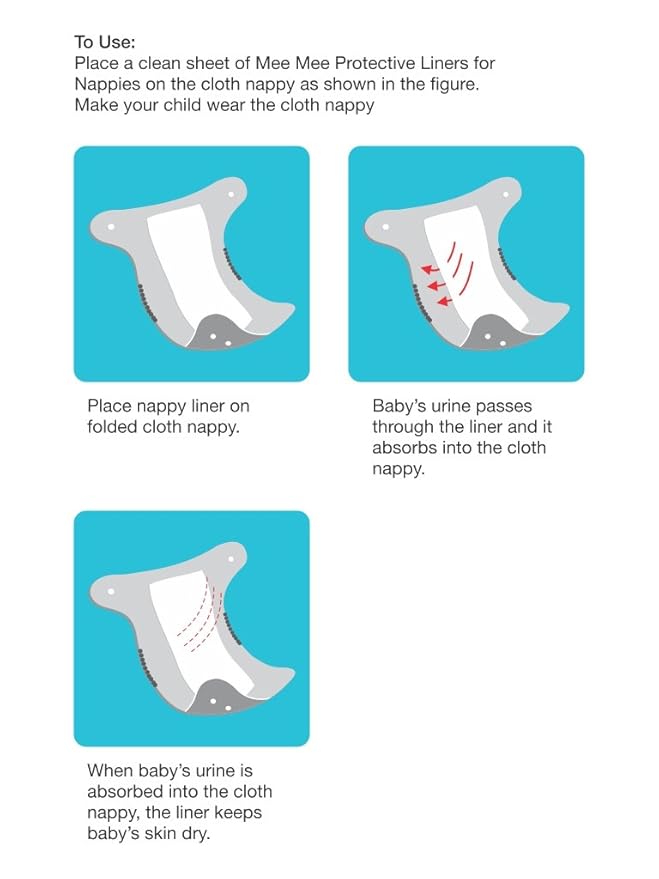 To Use:
Place a clean sheet of Mee Mee Protective Liners for Nappies on the cloth nappy as shown in the figure. Make your child wear the cloth nappy

Place nappy liner on folded cloth nappy.

Baby's urine passes through the liner and it absorbs into the cloth nappy.

When baby's urine is absorbed into the cloth nappy, the liner keeps baby's skin dry.