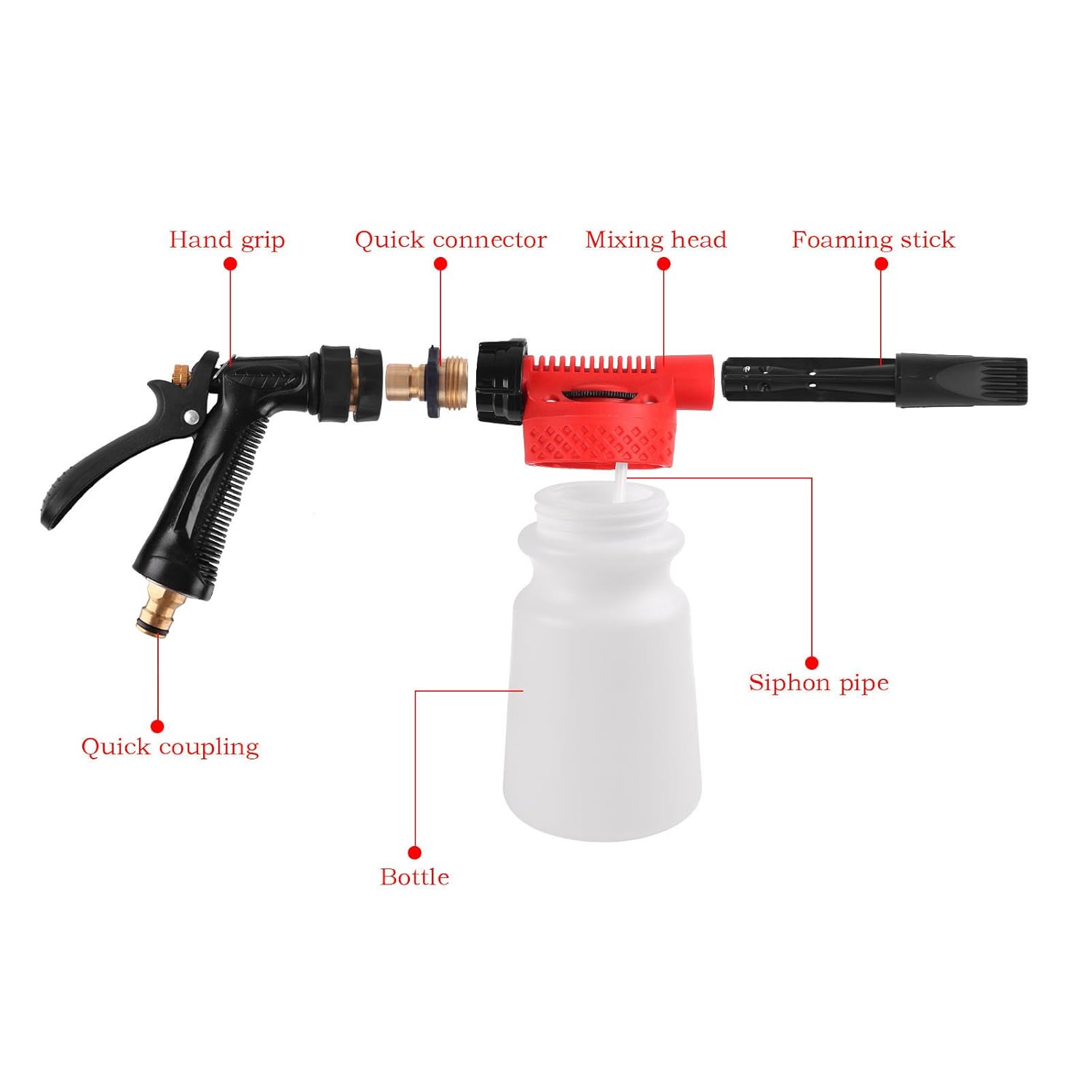 Hand grip

Quick connector

Mixing head

Foaming stick

Siphon pipe

Quick coupling

Bottle