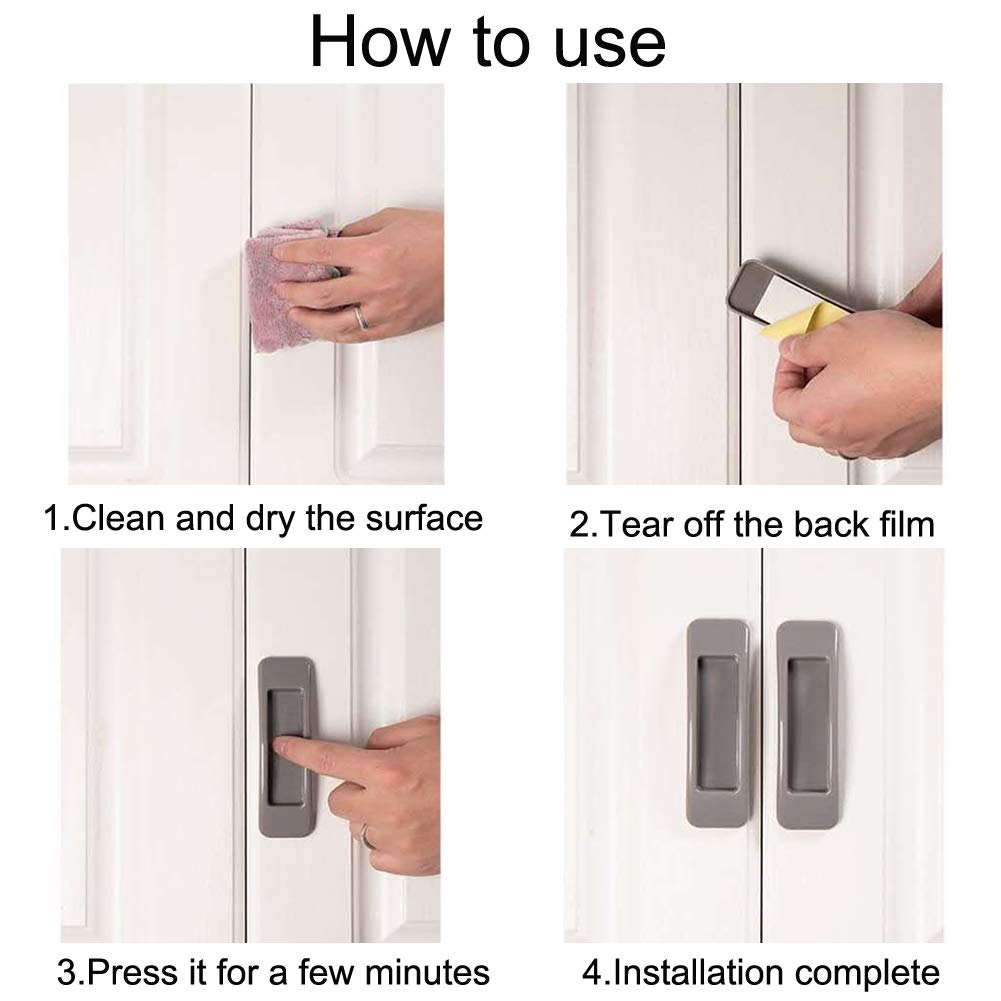 How to use

1.Clean and dry the surface

2.Tear off the back film

3.Press it for a few minutes

4.Installation complete