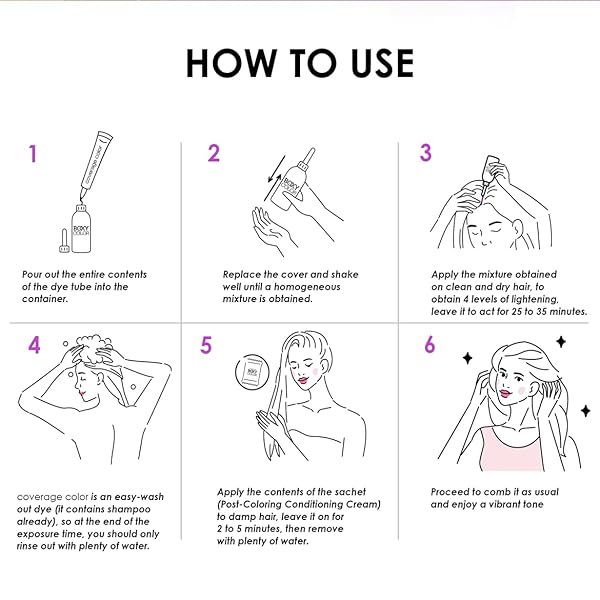 HOW TO USE

1

coverage color

BOXY COLOR

Pour out the entire contents of the dye tube into the container.

2

BOXY COLOR

Replace the cover and shake well until a homogeneous mixture is obtained.

3

Apply the mixture obtained on clean and dry hair, to obtain 4 levels of lightening, leave it to act for 25 to 35 minutes.

4

coverage color is an easy-wash out dye (it contains shampoo already), so at the end of the exposure time, you should only rinse out with plenty of water.

5

BOXY COLOR

Apply the contents of the sachet (Post-Coloring Conditioning Cream) to damp hair, leave it on for 2 to 5 minutes, then remove with plenty of water.

6

Proceed to comb it as usual and enjoy a vibrant tone