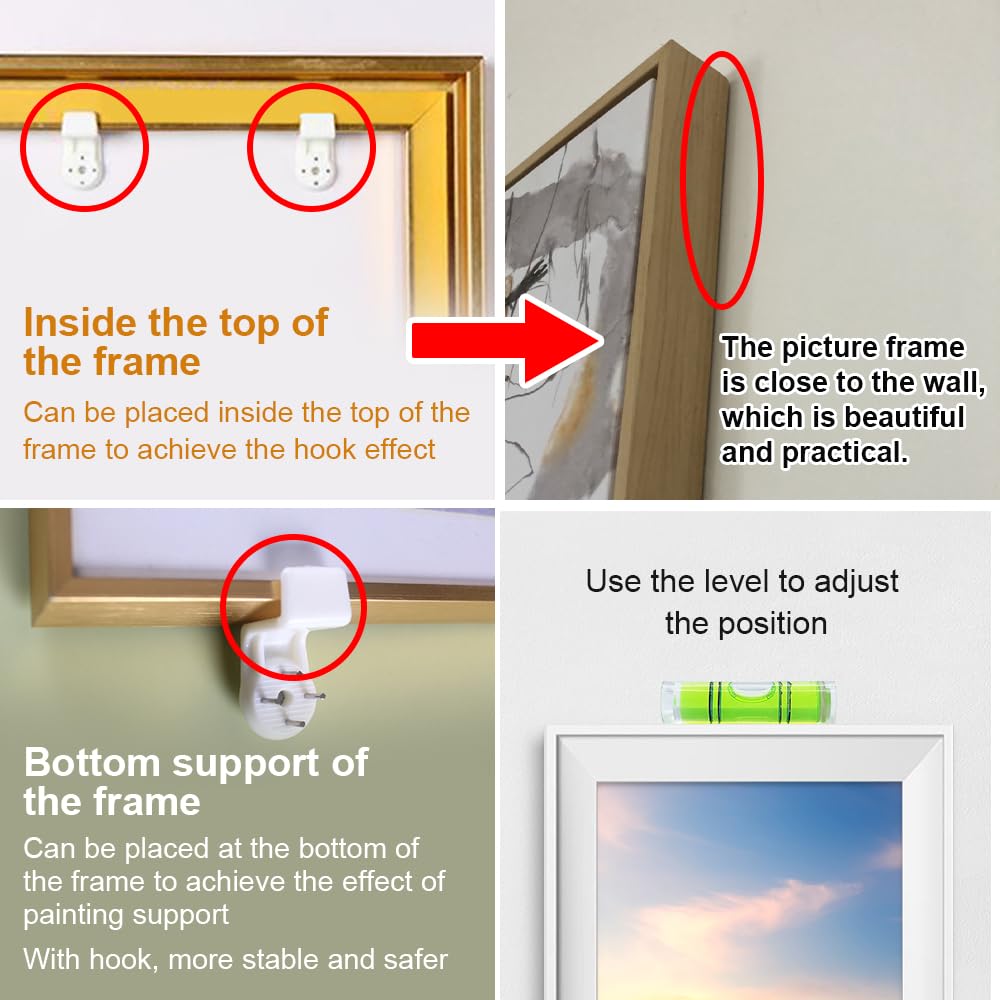 Inside the top of the frame

Can be placed inside the top of the frame to achieve the hook effect

The picture frame is close to the wall, which is beautiful and practical.

Bottom support of the frame

Can be placed at the bottom of the frame to achieve the effect of painting support

With hook, more stable and safer

Use the level to adjust the position