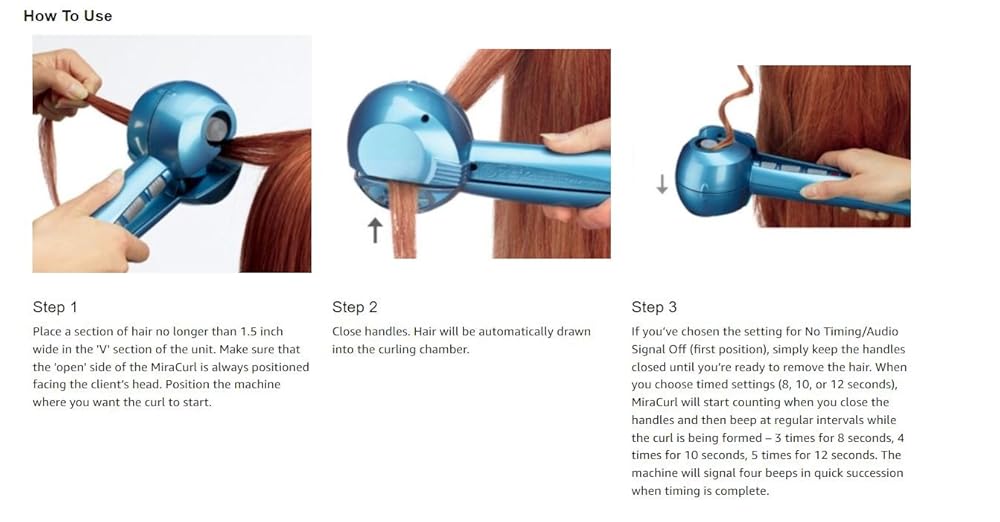 How To Use

Step 1

Place a section of hair no longer than 1.5 inch wide in the 'V' section of the unit. Make sure that the 'open' side of the MiraCurl is always positioned facing the client's head. Position the machine where you want the curl to start.

Step 2

Close handles. Hair will be automatically drawn into the curling chamber.

Step 3

If you've chosen the setting for No Timing/Audio Signal Off (first position), simply keep the handles closed until you're ready to remove the hair. When you choose timed settings (8, 10, or 12 seconds), MiraCurl will start counting when you close the handles and then beep at regular intervals while the curl is being formed – 3 times for 8 seconds, 4 times for 10 seconds, 5 times for 12 seconds. The machine will signal four beeps in quick succession when timing is complete.