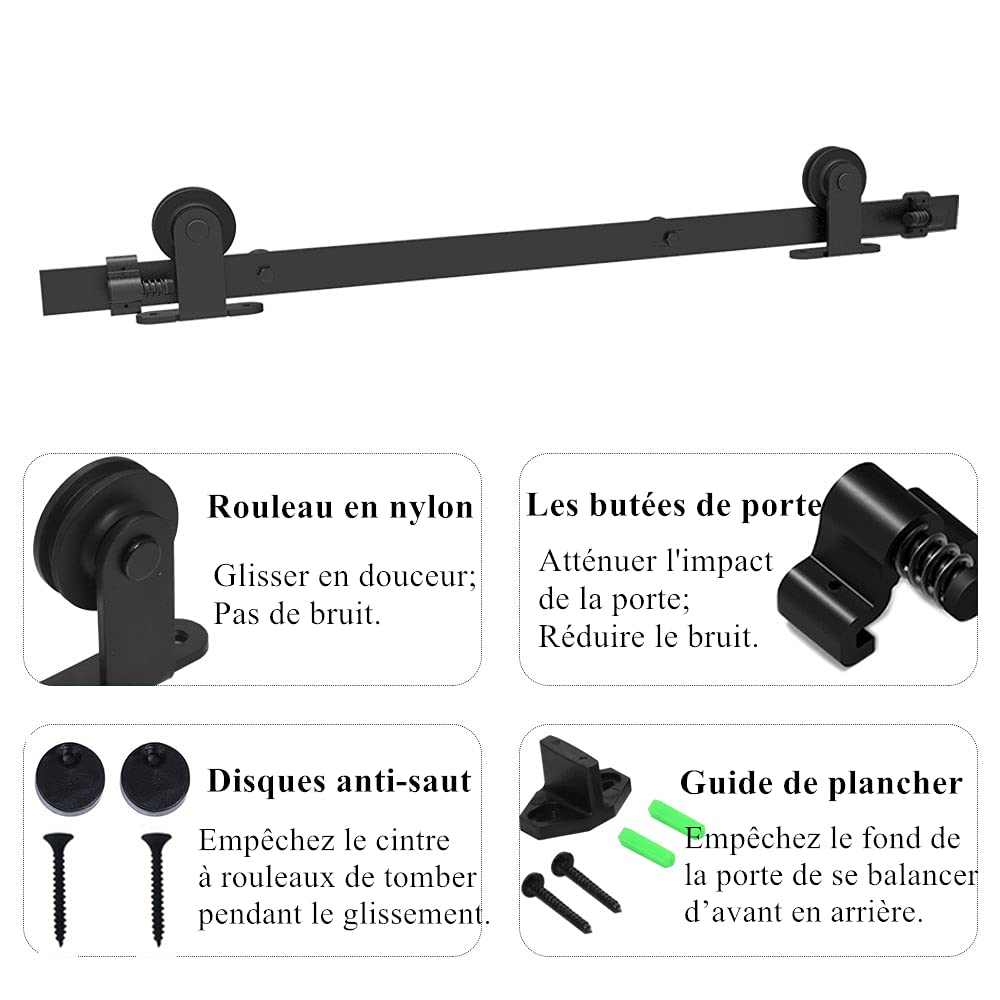 Rouleau en nylon

Glisser en douceur;
Pas de bruit.

Les butées de porte

Atténuer l'impact
de la porte;
Réduire le bruit.

Disques anti-saut

Empêchez le cintre
à rouleaux de tomber
pendant le glissement.

Guide de plancher

Empêchez le fond de
la porte de se balancer
d'avant en arrière.