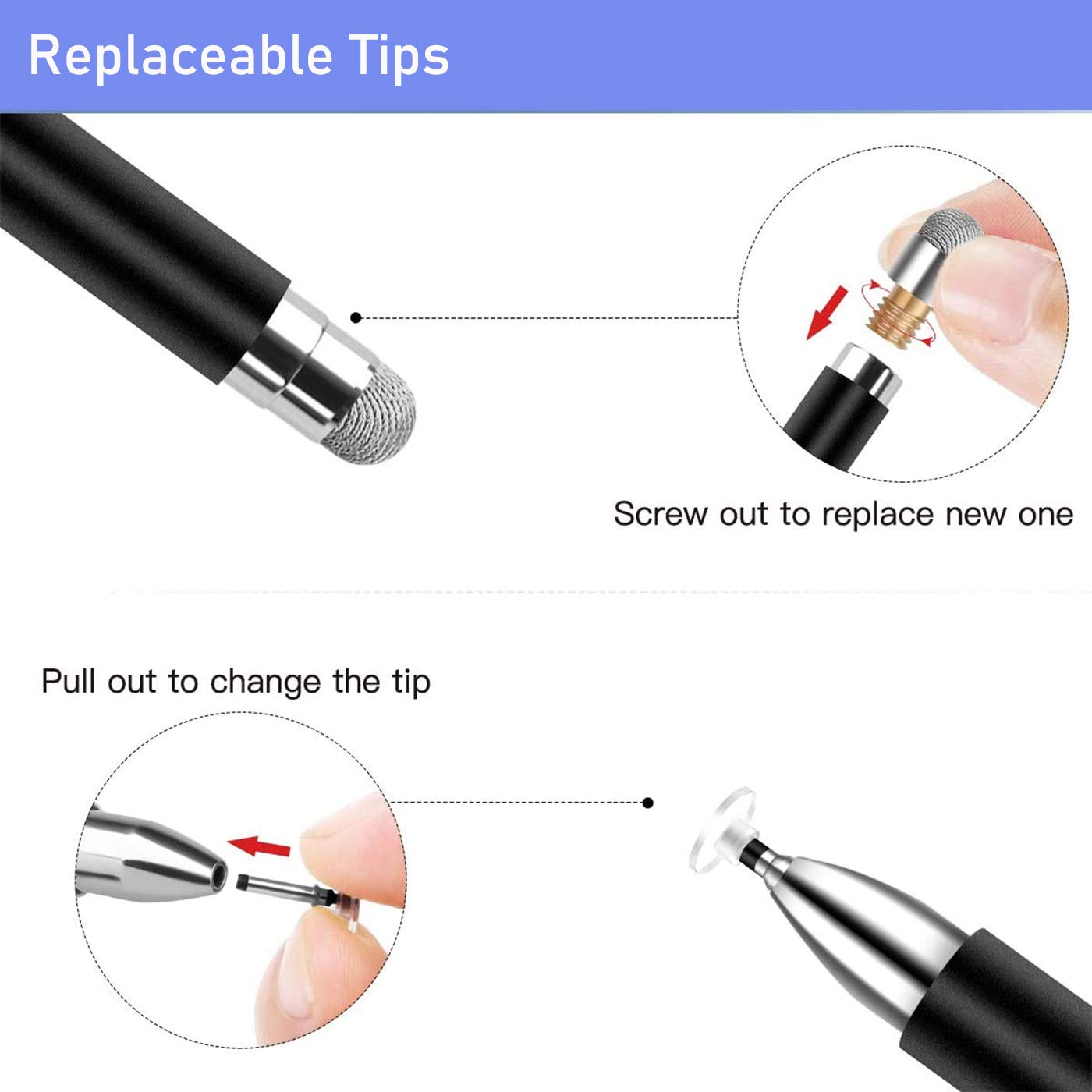 Replaceable Tips

Screw out to replace new one

Pull out to change the tip