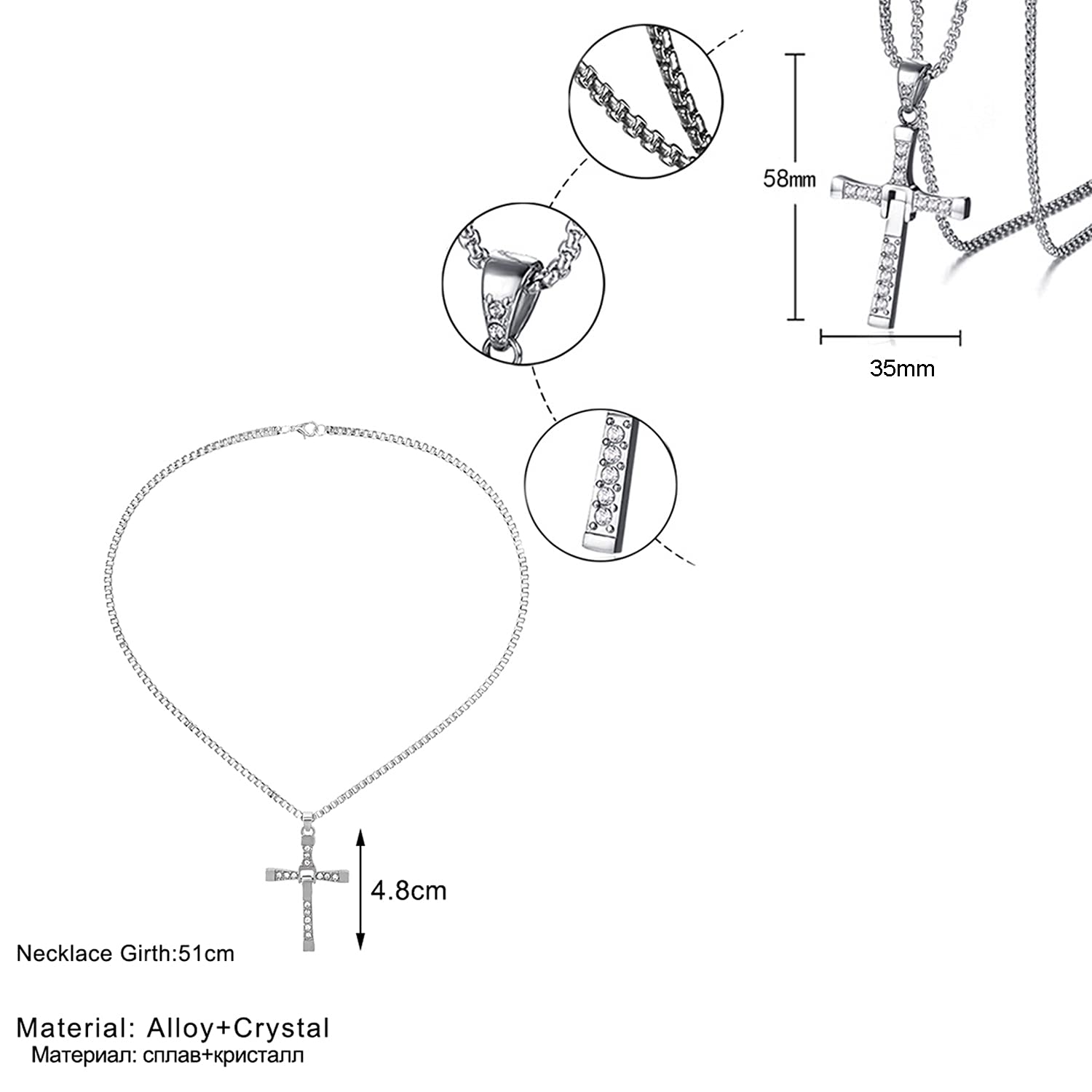 58mm

35mm

4.8cm

Necklace Girth:51cm

Material: Alloy+Crystal
Материал: сплав+кристалл