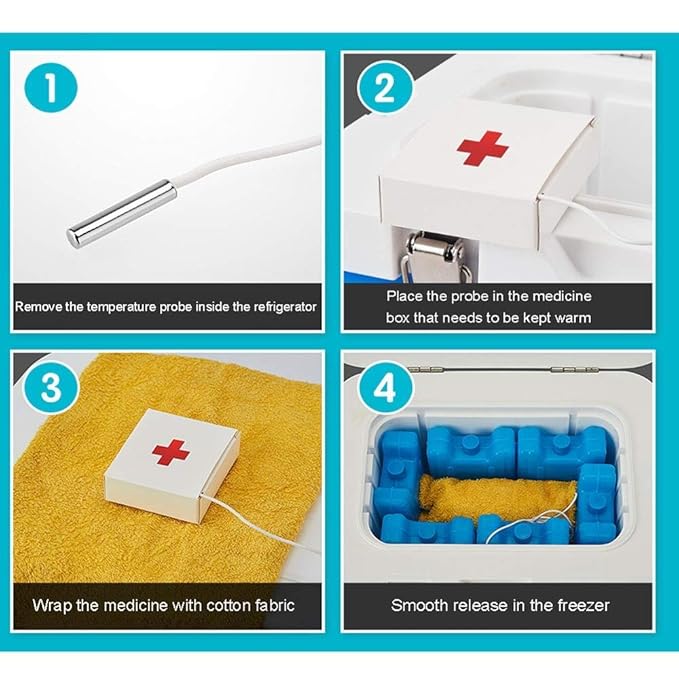 1

Remove the temperature probe inside the refrigerator

2

Place the probe in the medicine box that needs to be kept warm

3

Wrap the medicine with cotton fabric

4

Smooth release in the freezer