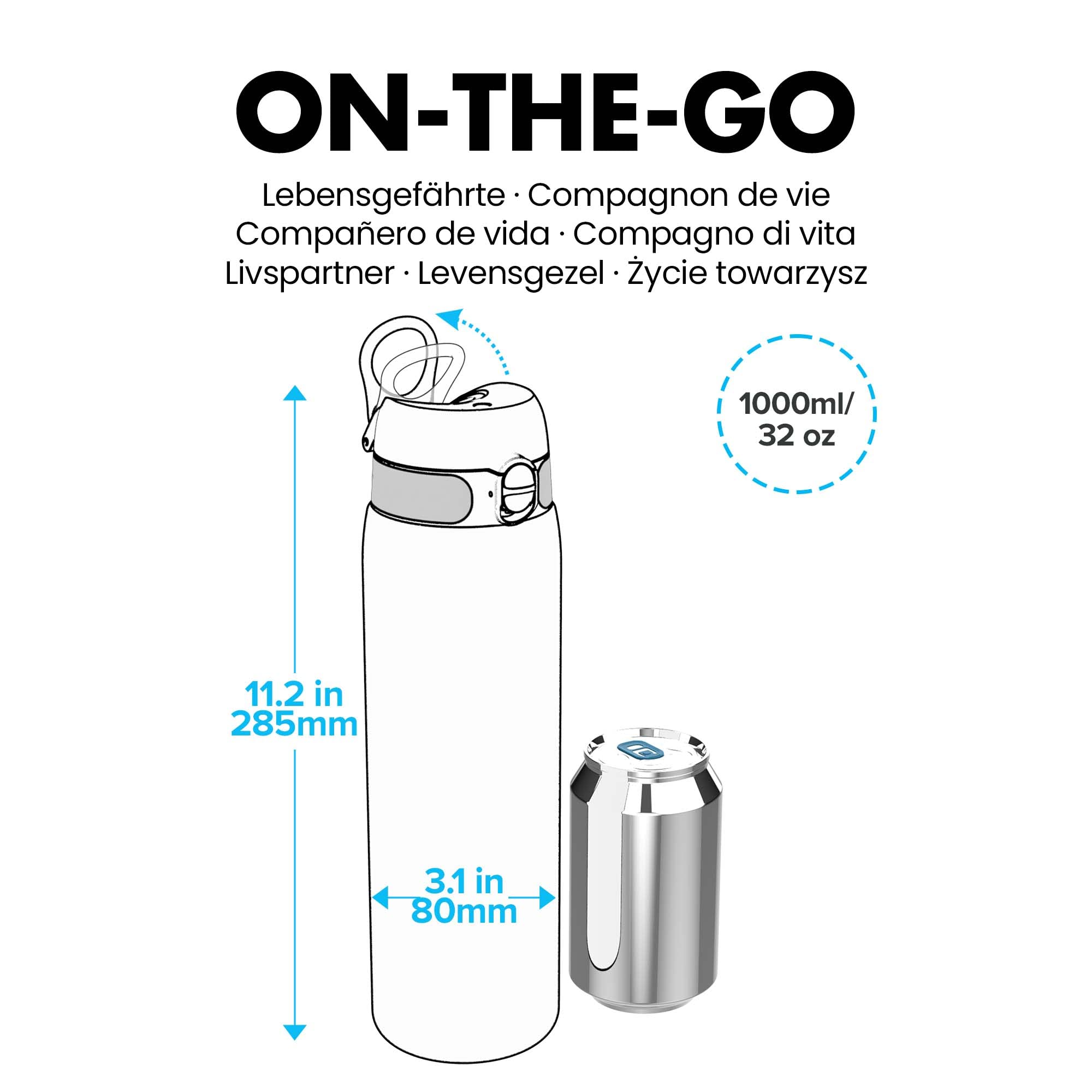 ON-THE-GO

Lebensgefährte · Compagnon de vie
Compañero de vida · Compagno di vita
Livspartner · Levensgezel · Życie towarzysz

1000ml/
32 oz

11.2 in
285mm

3.1 in
80mm