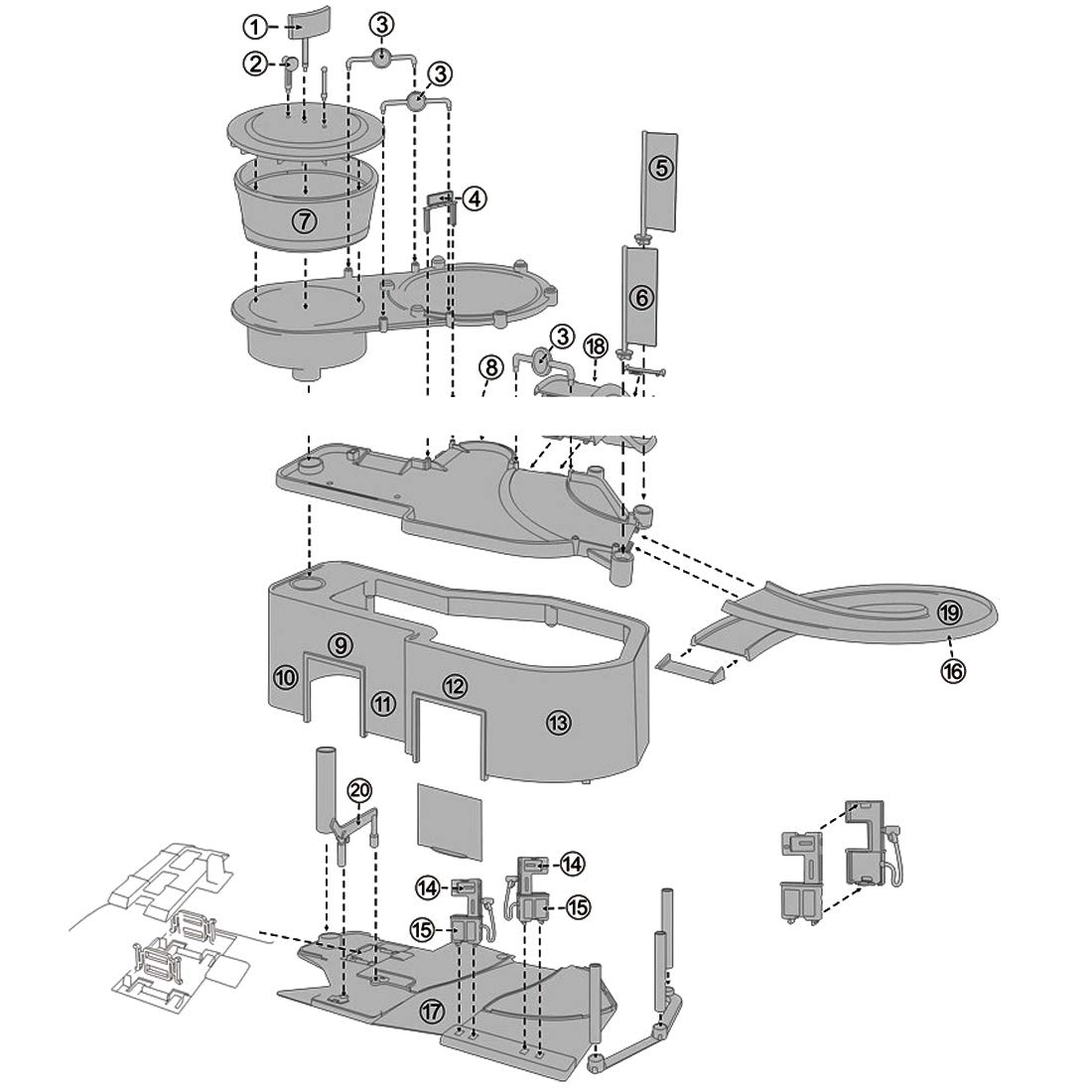 1
2
3
3
4
5
6
7
3
18
8
9
10
11
12
13
19
16
20
14
14
15
15
17