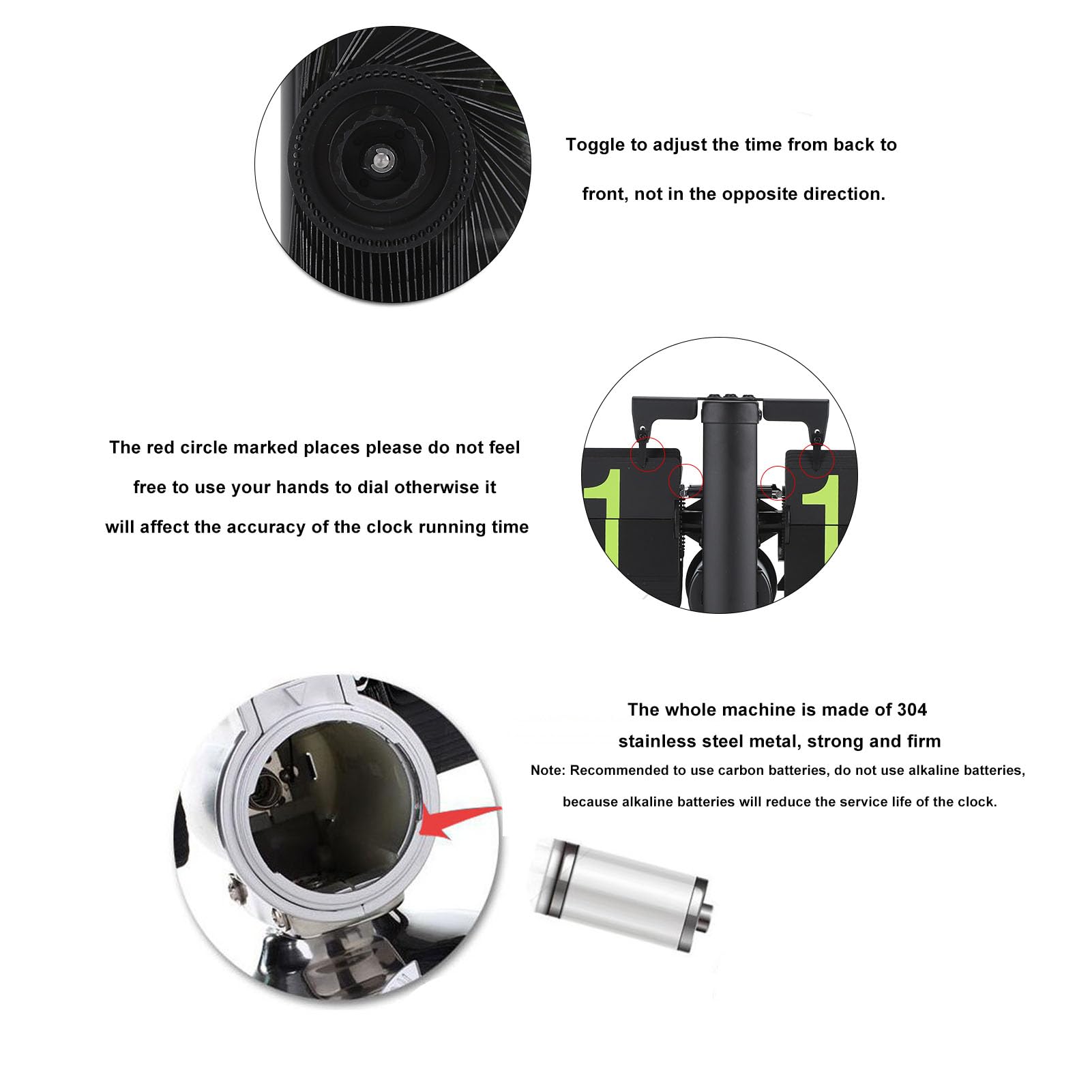 Toggle to adjust the time from back to front, not in the opposite direction.

The red circle marked places please do not feel free to use your hands to dial otherwise it will affect the accuracy of the clock running time

1

1

The whole machine is made of 304 stainless steel metal, strong and firm

Note: Recommended to use carbon batteries, do not use alkaline batteries, because alkaline batteries will reduce the service life of the clock.