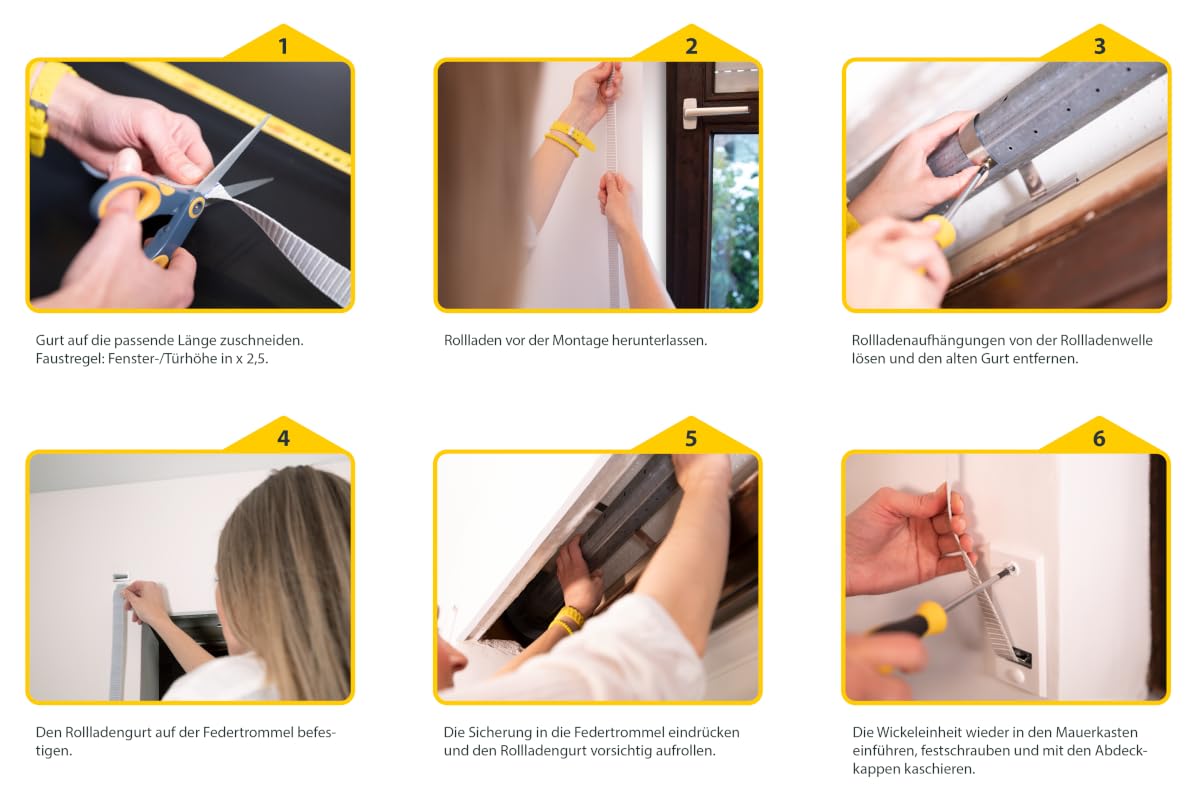 1

Gurt auf die passende Länge zuschneiden. Faustregel: Fenster-/Türhöhe in x 2,5.

2

Rollladen vor der Montage herunterlassen.

3

Rollladenaufhängungen von der Rollladenwelle lösen und den alten Gurt entfernen.

4

Den Rollladengurt auf der Federtrommel befestigen.

5

Die Sicherung in die Federtrommel eindrücken und den Rollladengurt vorsichtig aufrollen.

6

Die Wickeleinheit wieder in den Mauerkasten einführen, festschrauben und mit den Abdeckkappen kaschieren.