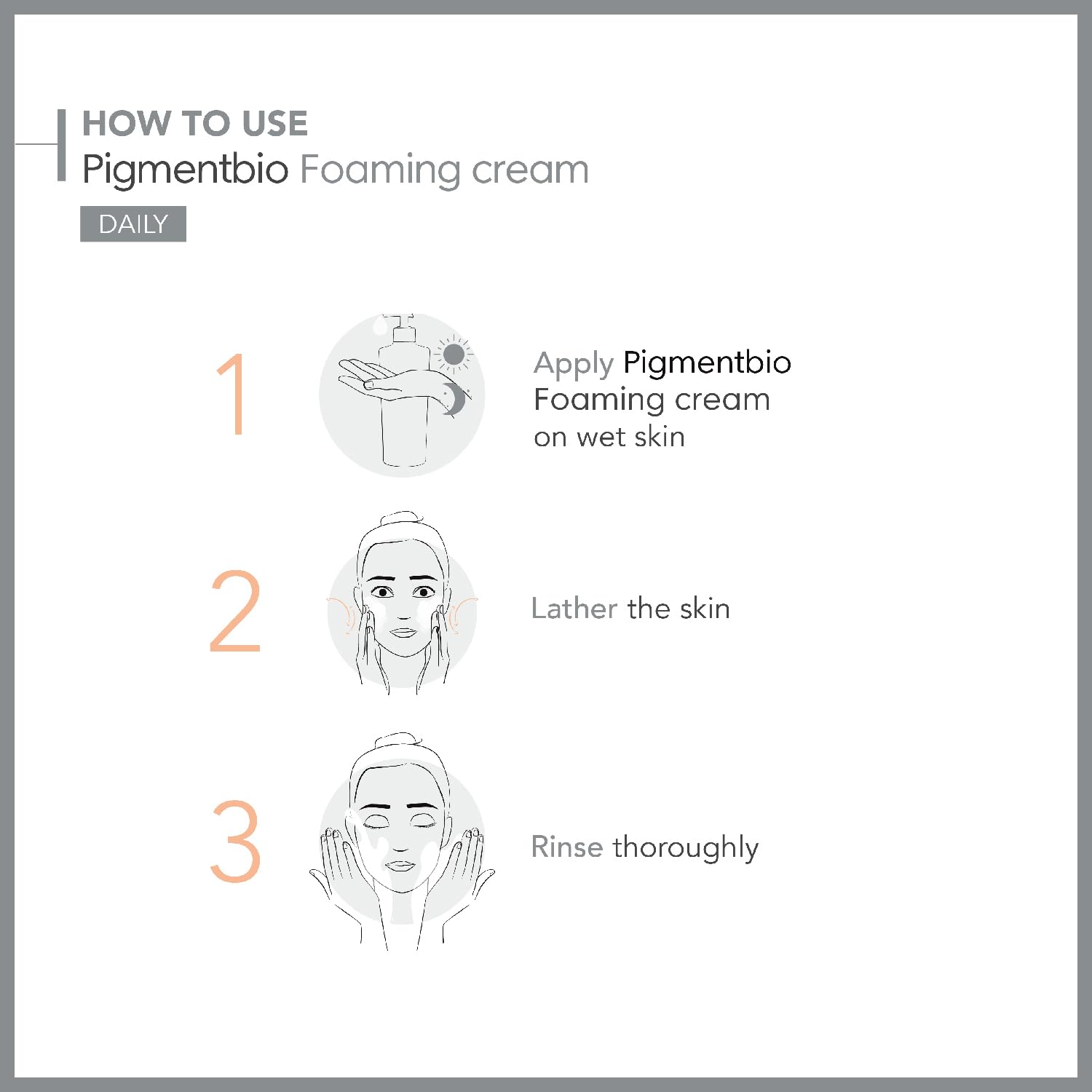 HOW TO USE
Pigmentbio Foaming cream

DAILY

1

Apply Pigmentbio Foaming cream on wet skin

2

Lather the skin

3

Rinse thoroughly