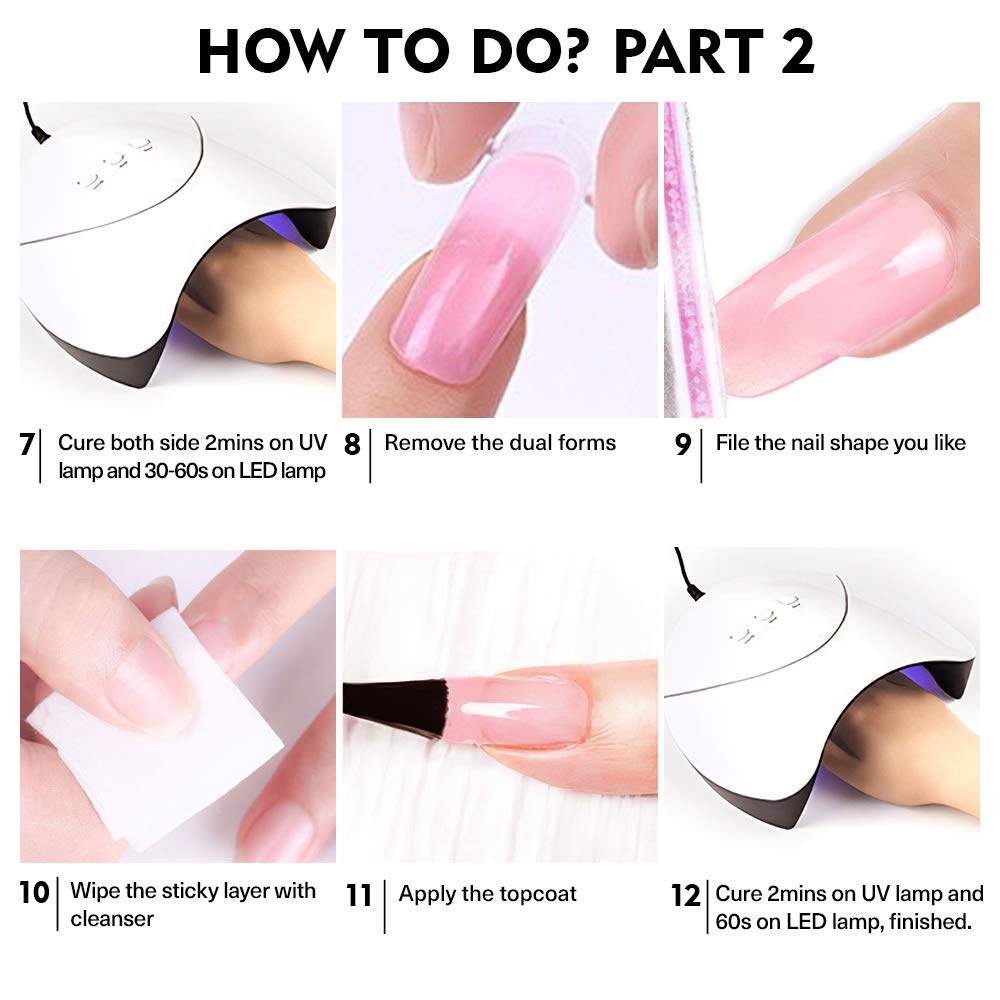 HOW TO DO? PART 2

7 Cure both side 2mins on UV lamp and 30-60s on LED lamp

8 Remove the dual forms

9 File the nail shape you like

10 Wipe the sticky layer with cleanser

11 Apply the topcoat

12 Cure 2mins on UV lamp and 60s on LED lamp, finished.