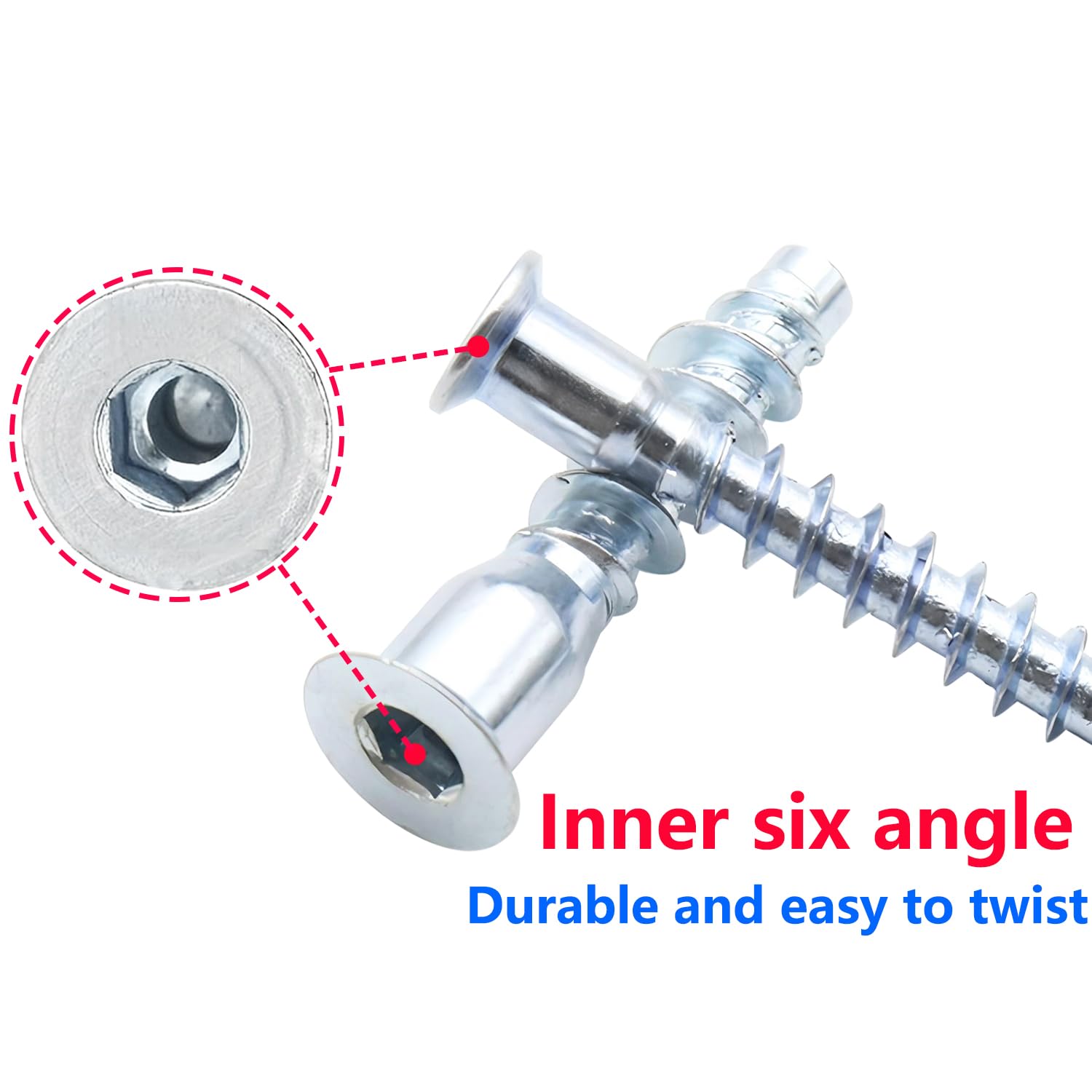 Inner six angle
Durable and easy to twist