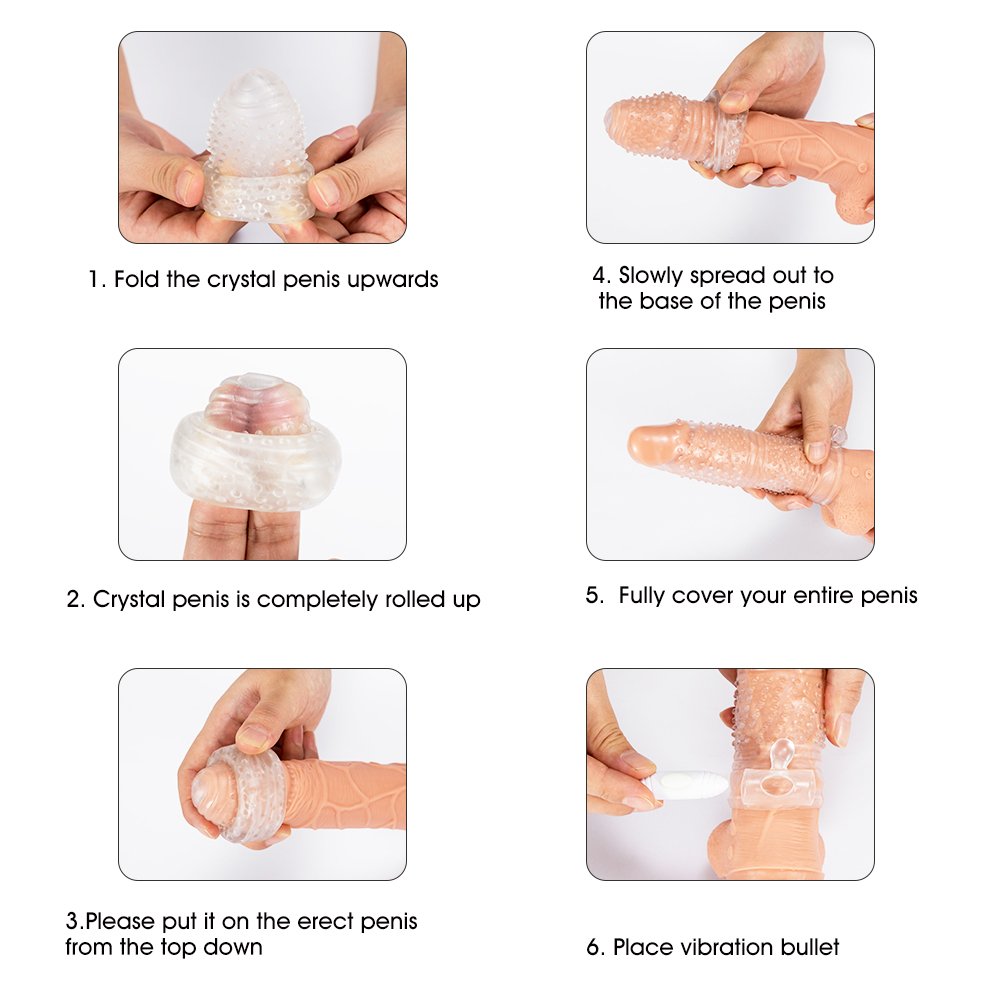 1. Fold the crystal penis upwards

2. Crystal penis is completely rolled up

3.Please put it on the erect penis from the top down

4. Slowly spread out to the base of the penis

5. Fully cover your entire penis

6. Place vibration bullet