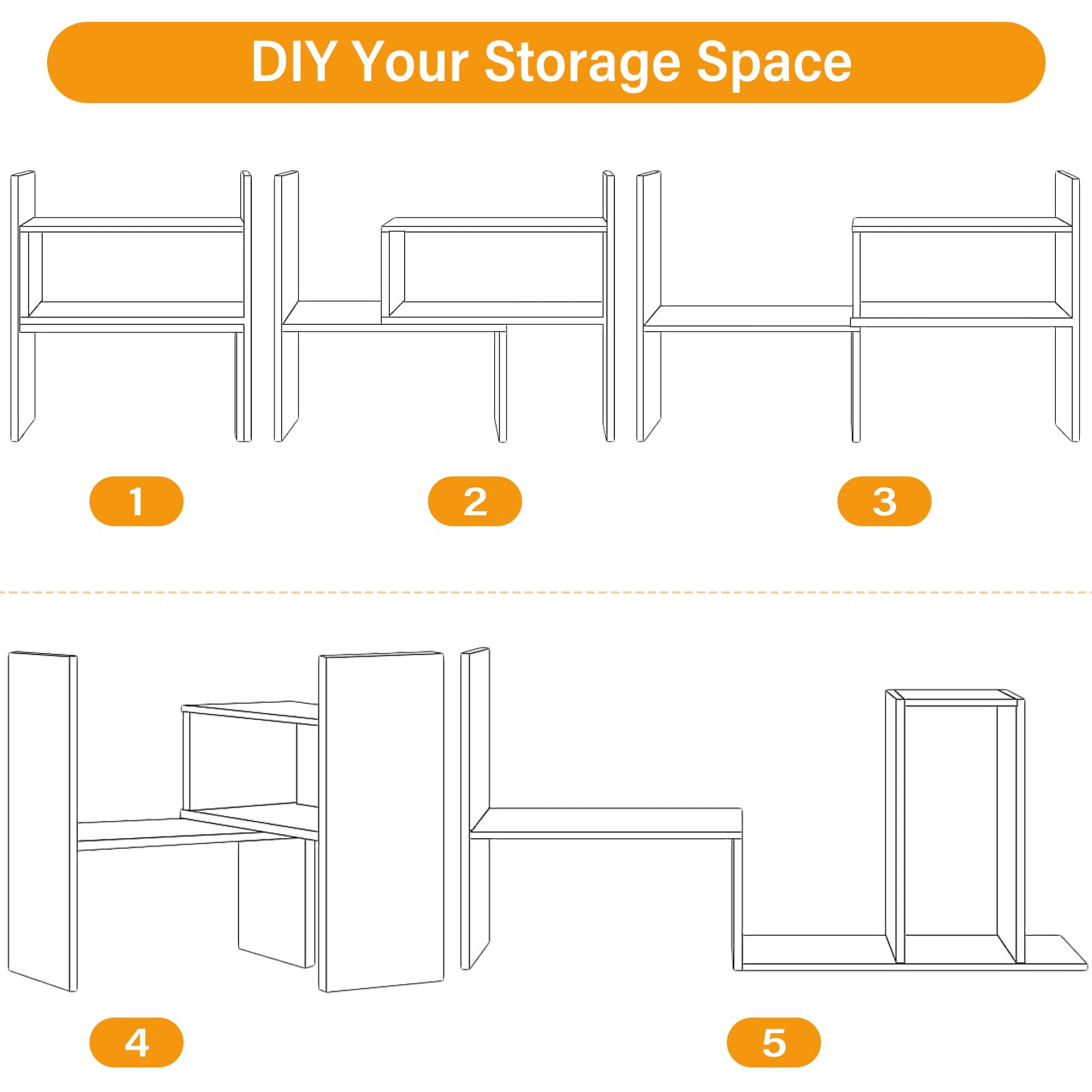 DIY Your Storage Space

1

2

3

4

5