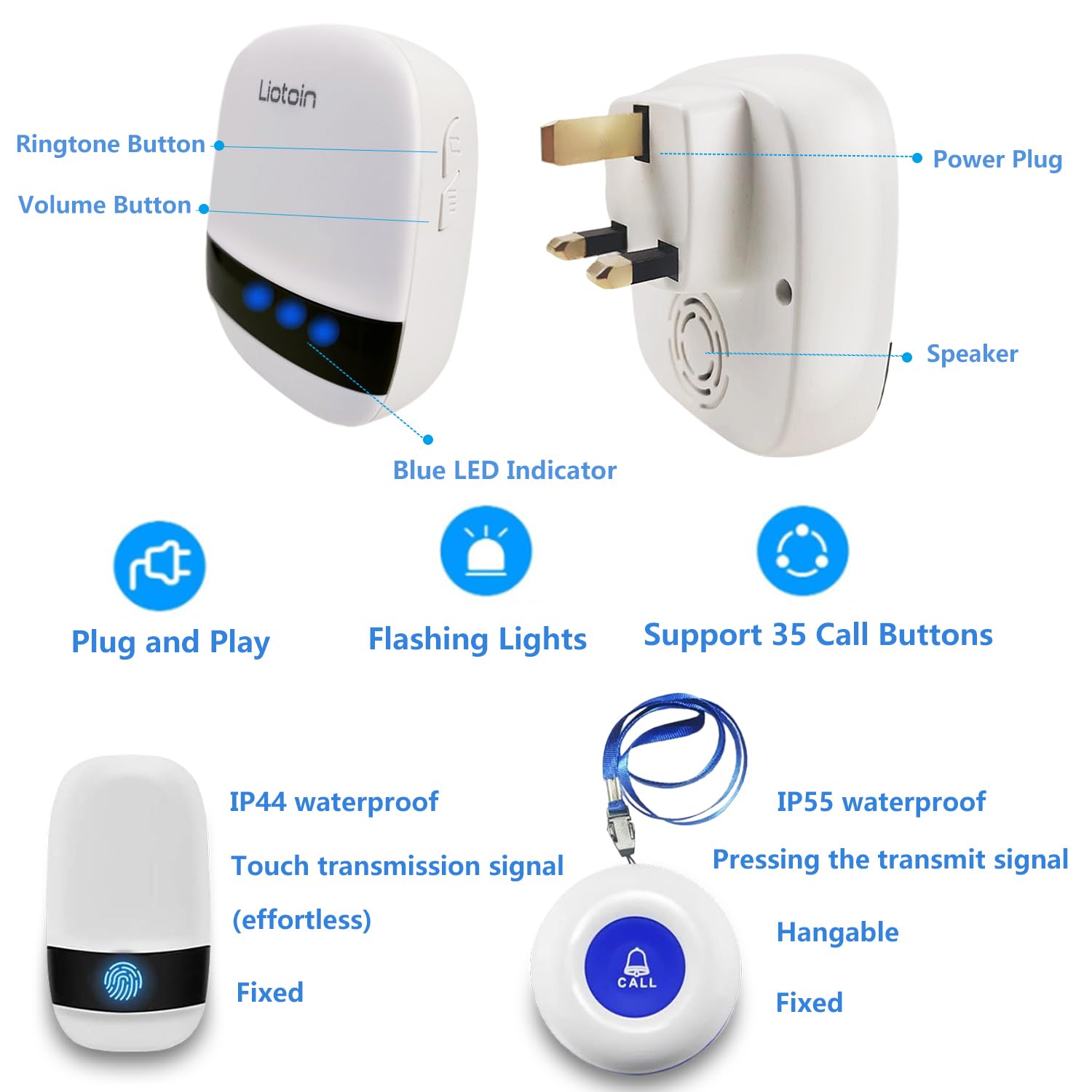 Liotoin

Ringtone Button

Volume Button

Power Plug

Speaker

Blue LED Indicator

Plug and Play

Flashing Lights

Support 35 Call Buttons

IP44 waterproof

Touch transmission signal (effortless)

Fixed

CALL

IP55 waterproof

Pressing the transmit signal

Hangable

Fixed