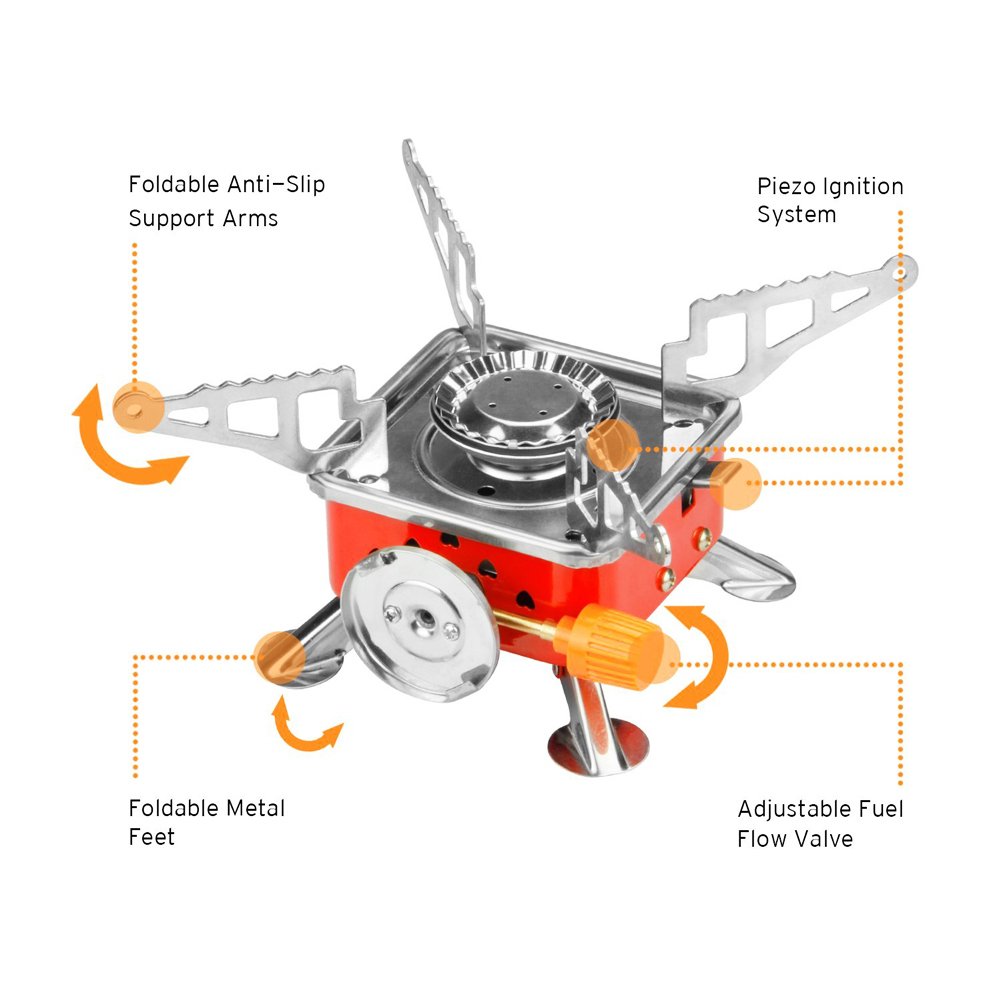 Foldable Anti-Slip Support Arms

Piezo Ignition System

Foldable Metal Feet

Adjustable Fuel Flow Valve