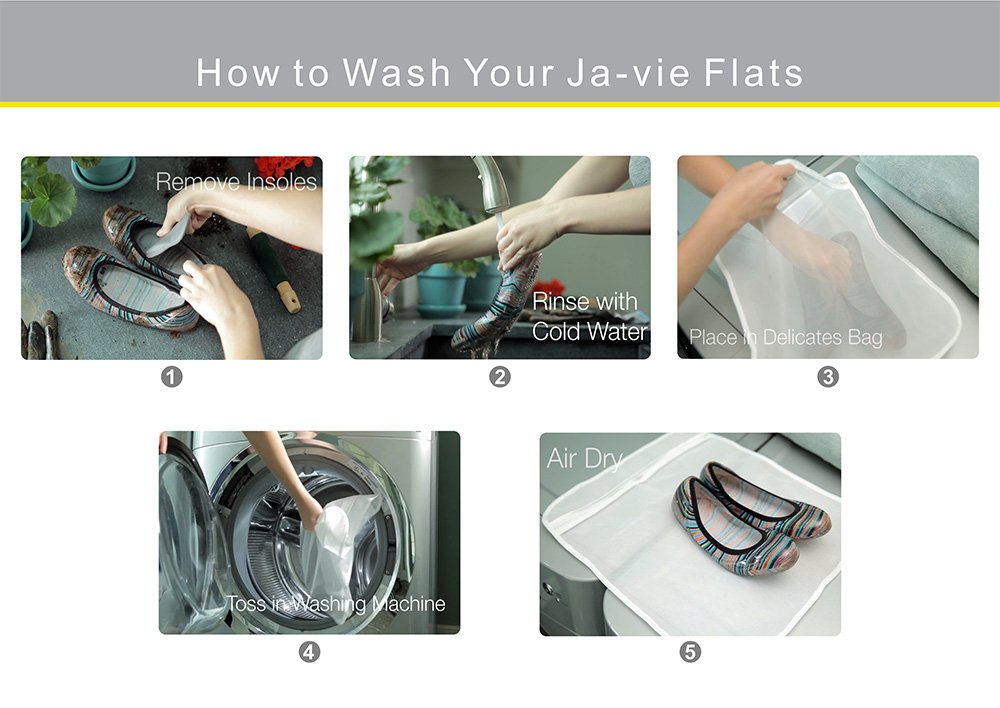 How to Wash Your Ja-vie Flats

Remove Insoles

1

Rinse with Cold Water

2

Place in Delicates Bag

3

Toss in Washing Machine

4

Air Dry

5