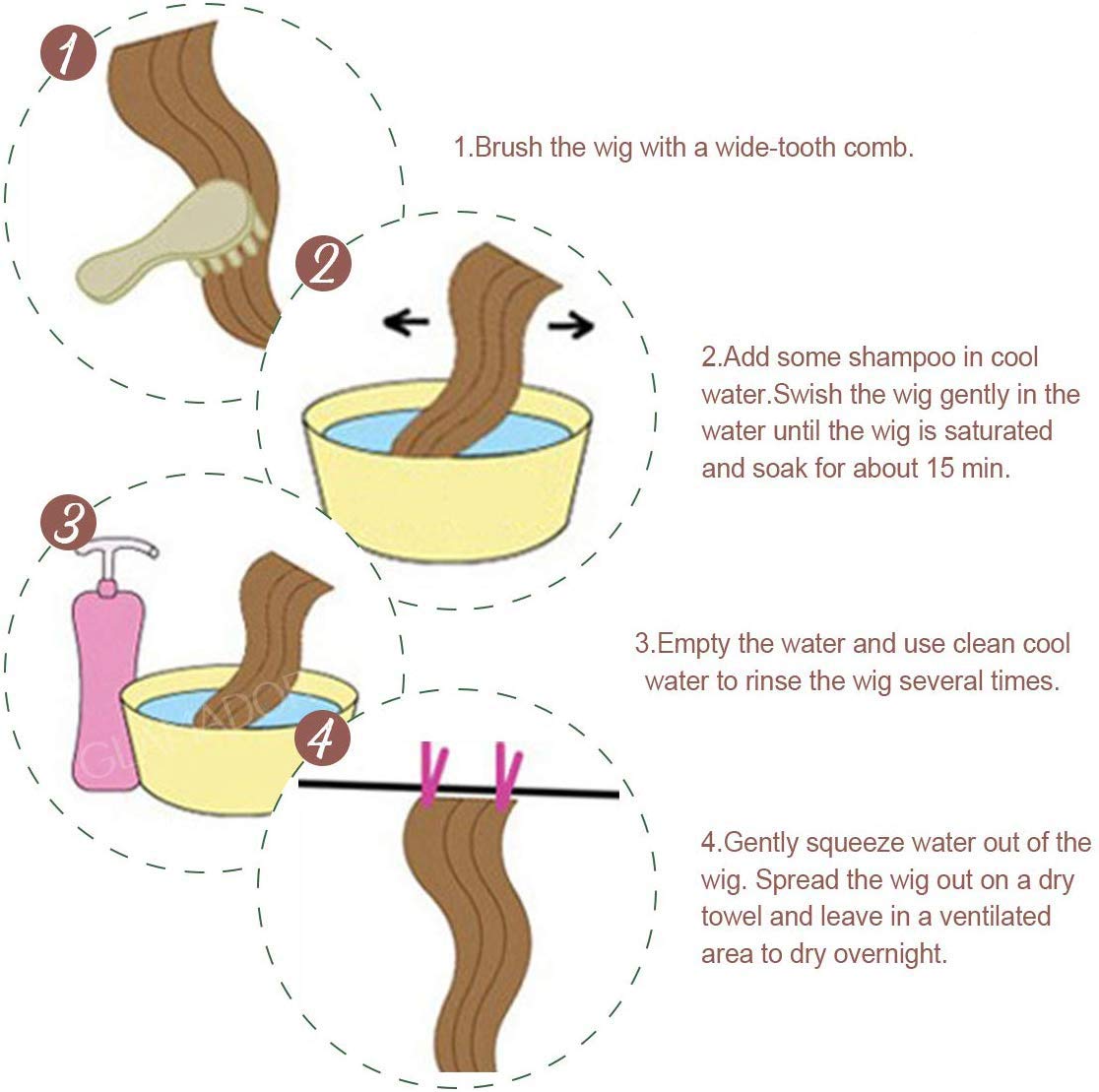 1

1.Brush the wig with a wide-tooth comb.

2

2.Add some shampoo in cool water.Swish the wig gently in the water until the wig is saturated and soak for about 15 min.

3

3.Empty the water and use clean cool water to rinse the wig several times.

4

4.Gently squeeze water out of the wig. Spread the wig out on a dry towel and leave in a ventilated area to dry overnight.